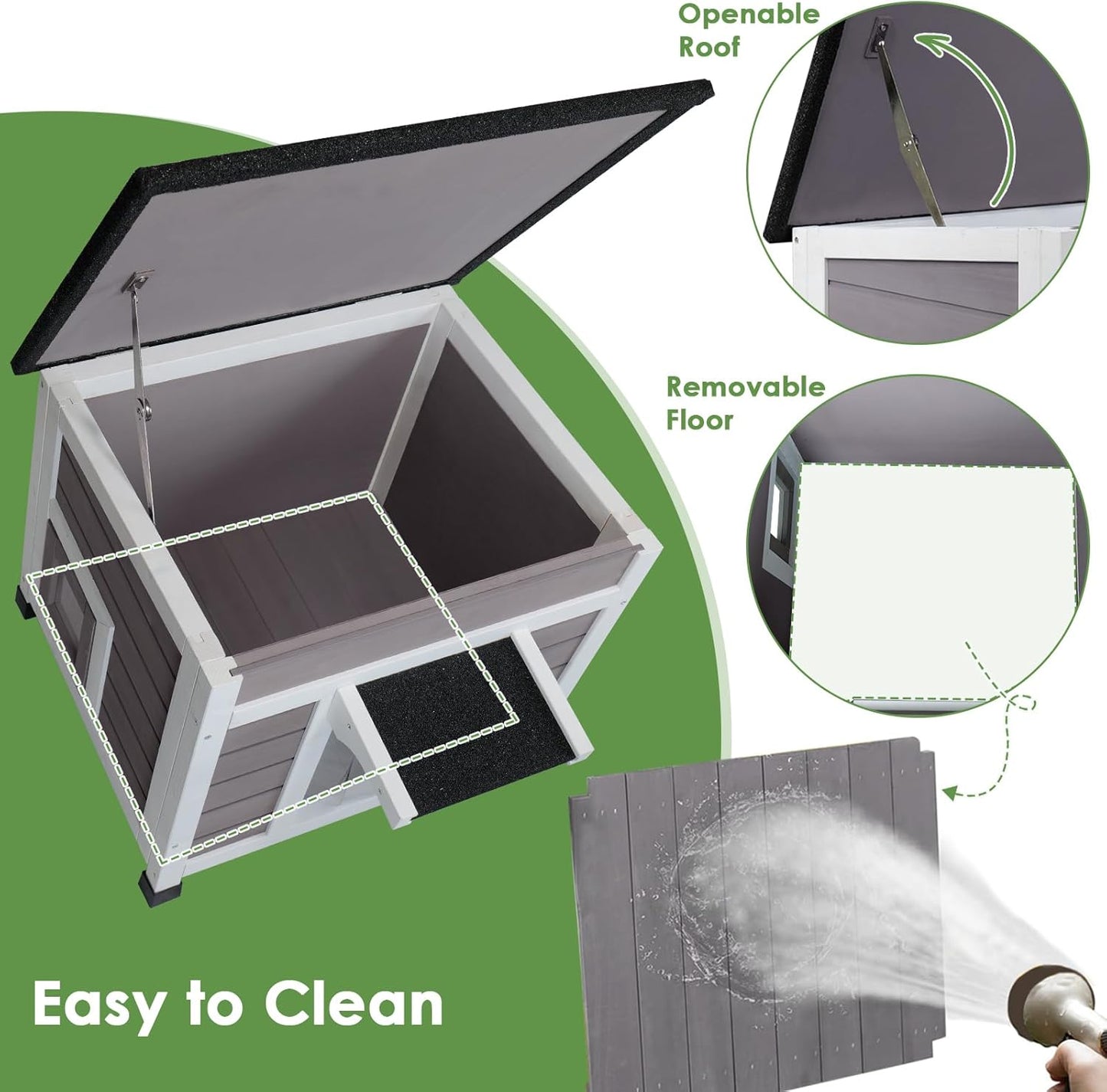 Openable Roof

Removable Floor

Easy to Clean