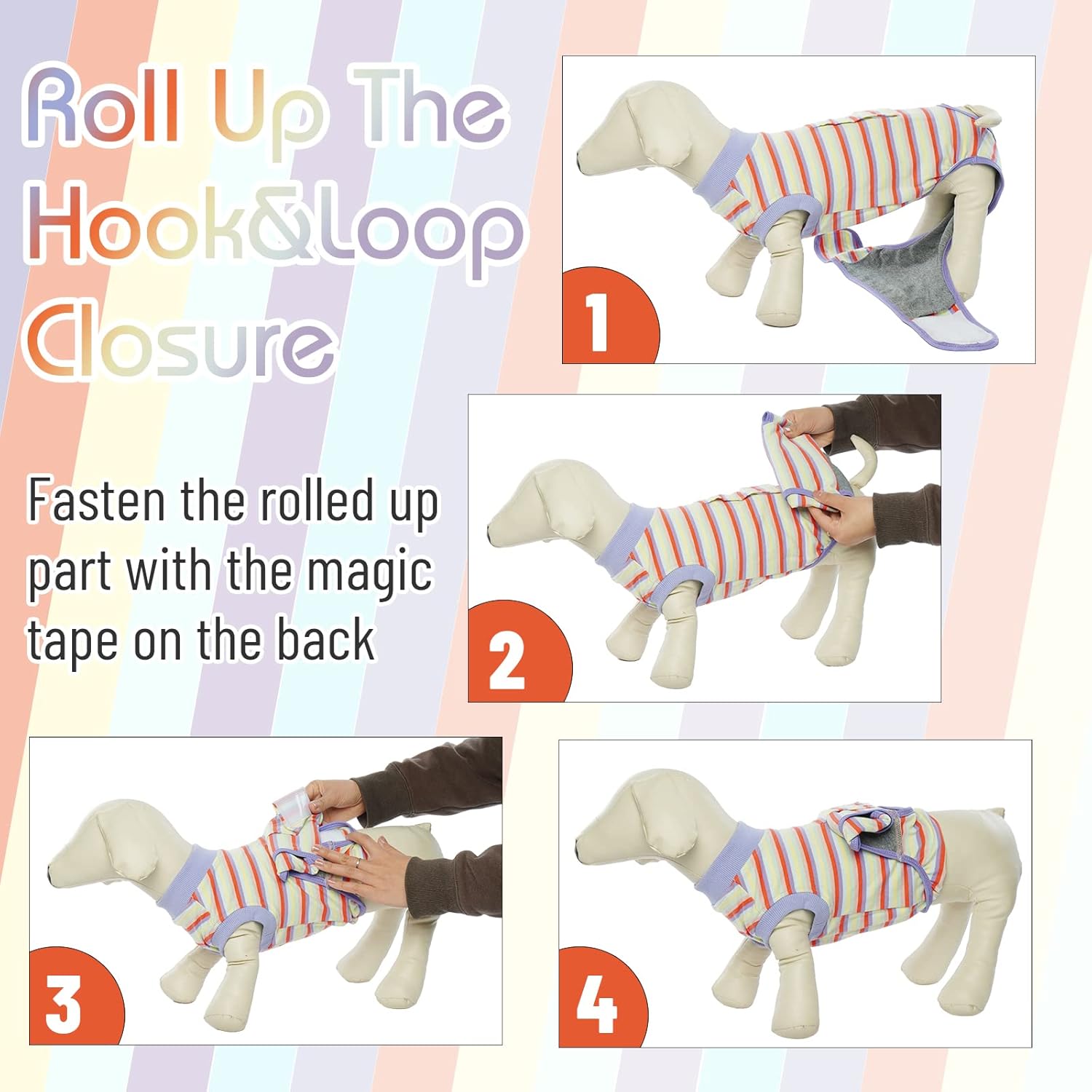 Roll Up The Hook&Loop Closure

Fasten the rolled up part with the magic tape on the back

1

2

3

4