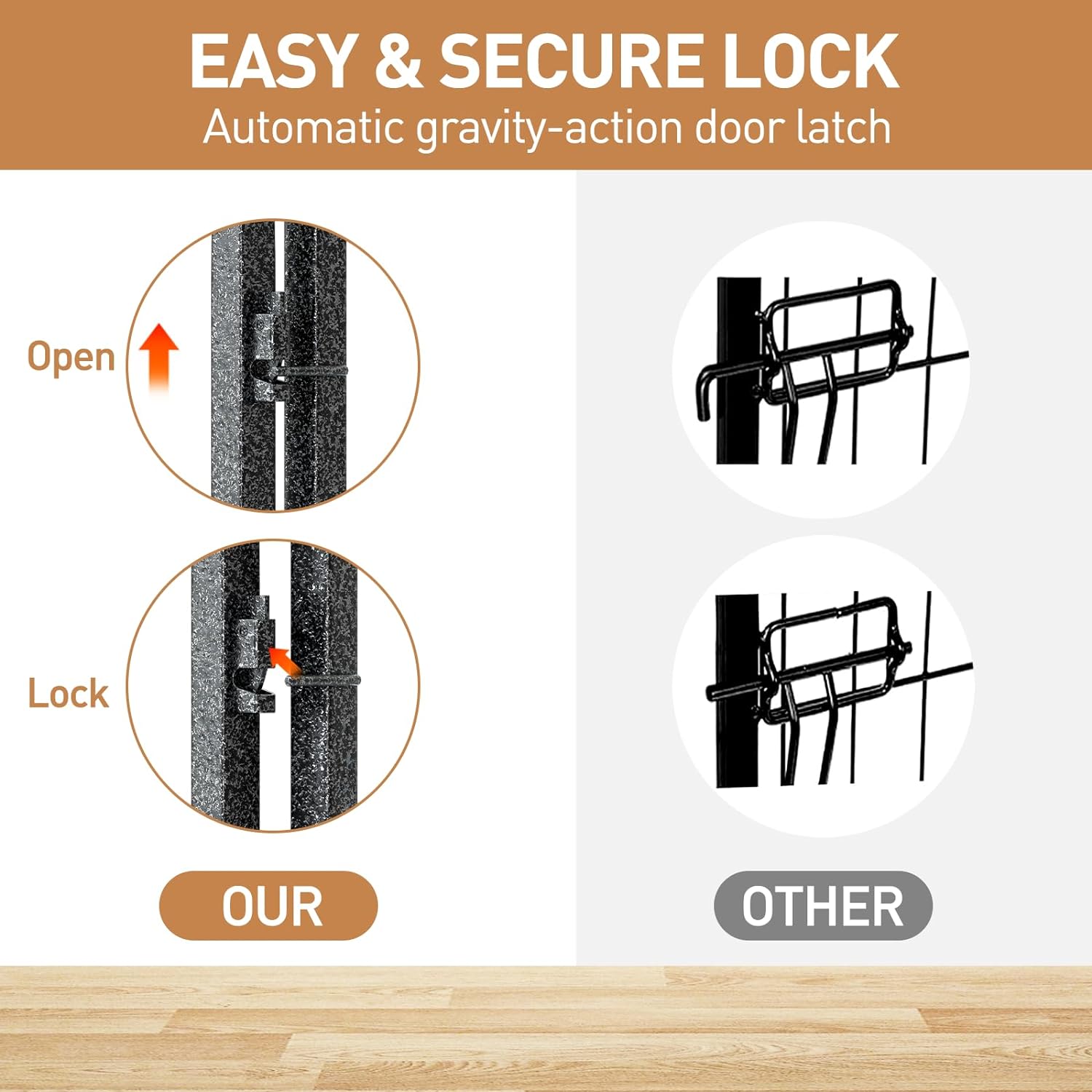 EASY & SECURE LOCK
Automatic gravity-action door latch

Open

Lock

OUR

OTHER