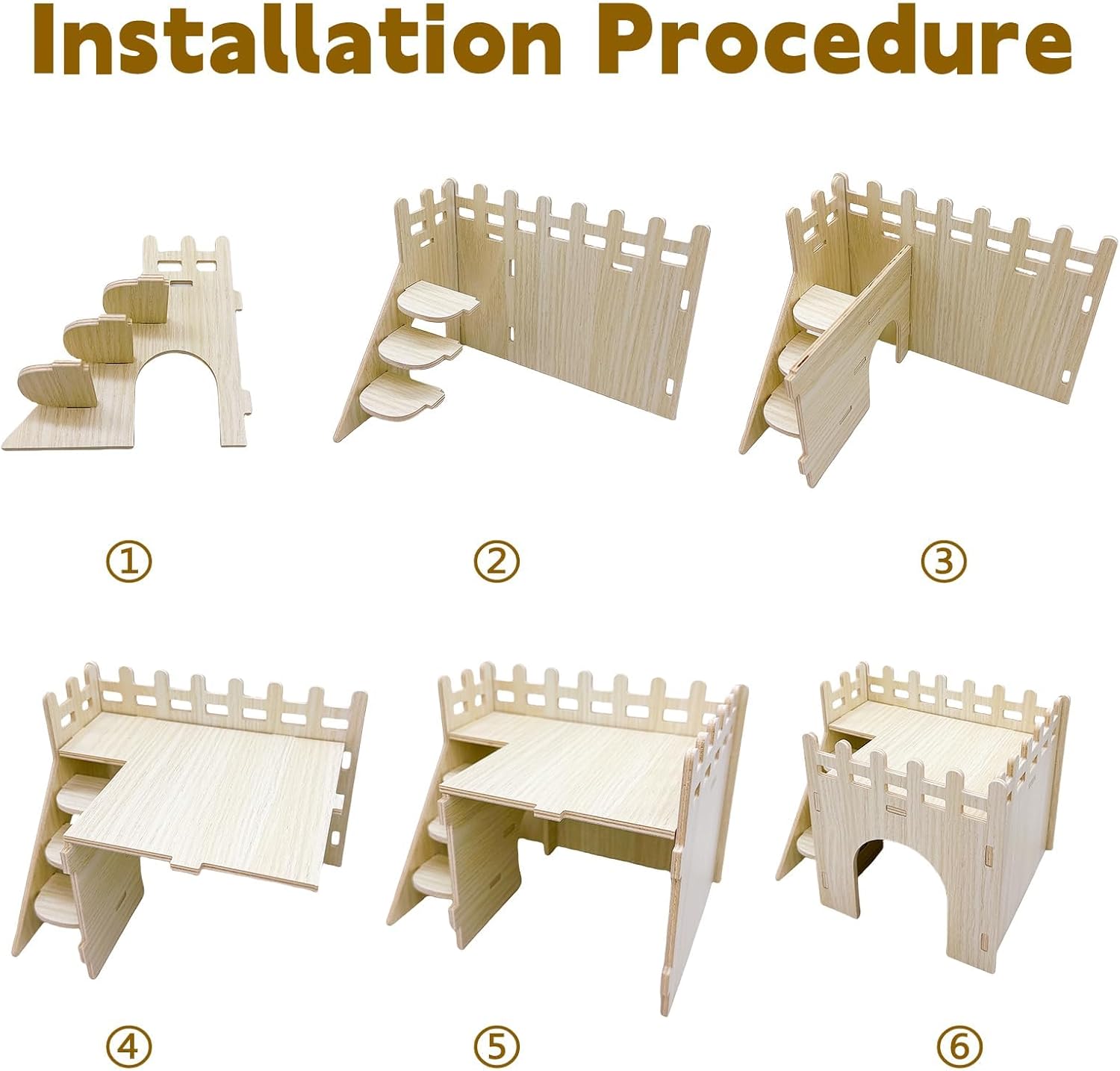 Installation Procedure

①

②

③

④

⑤

⑥