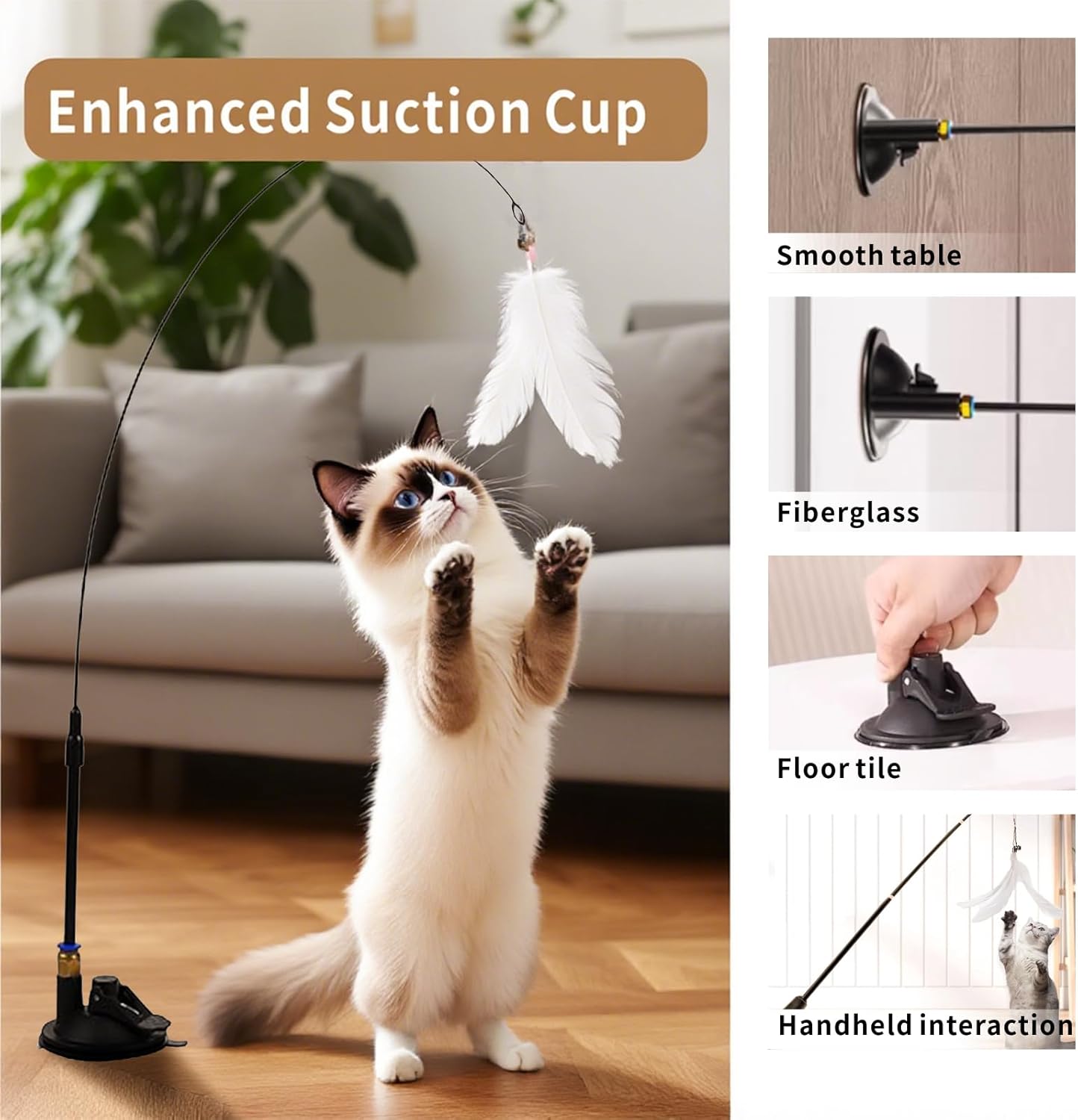 Enhanced Suction Cup

Smooth table

Fiberglass

Floor tile

Handheld interaction