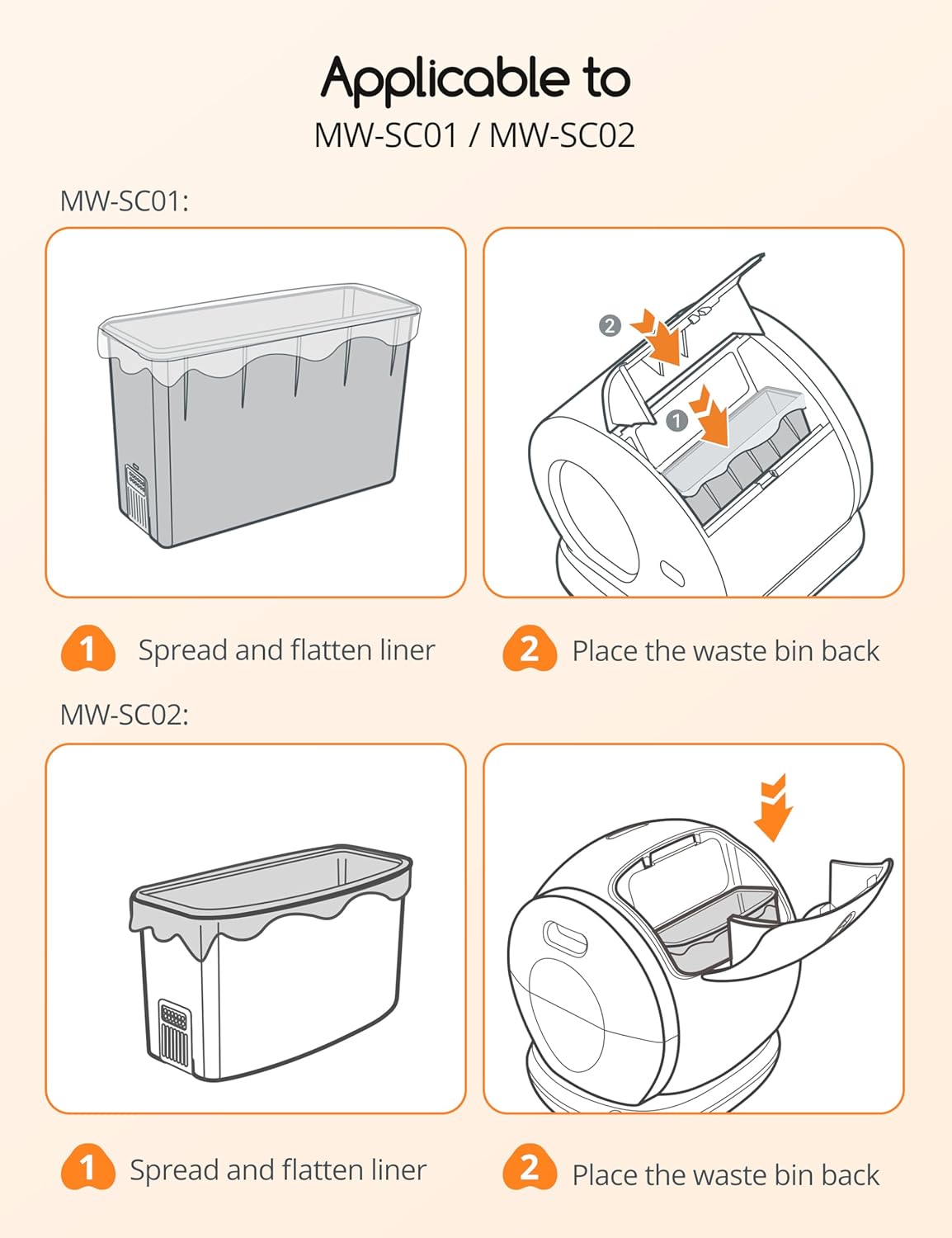 Applicable to
MW-SC01 / MW-SC02

MW-SC01:

2

1

1 Spread and flatten liner

2 Place the waste bin back

MW-SC02:

1 Spread and flatten liner

2 Place the waste bin back