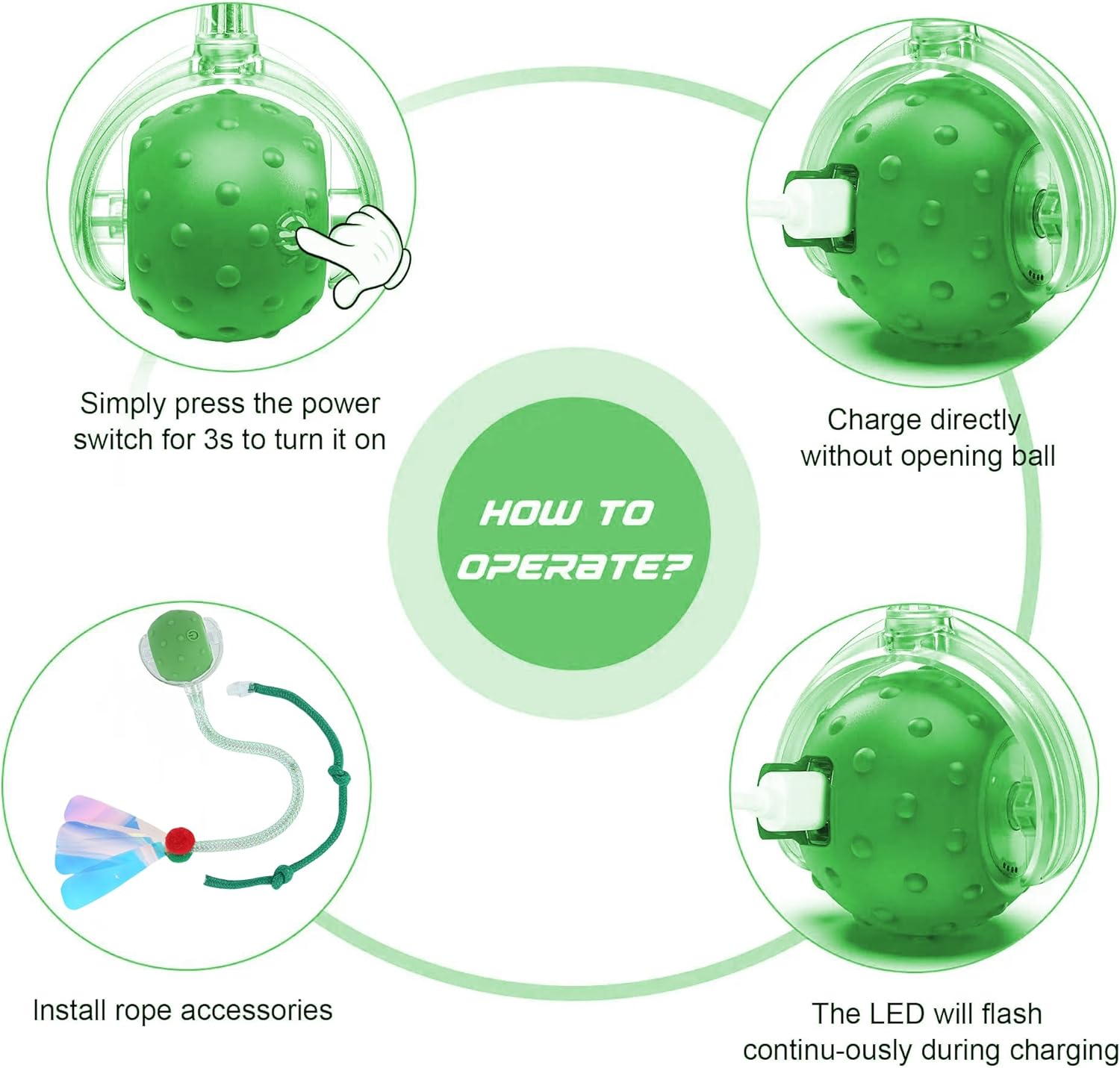 Simply press the power switch for 3s to turn it on

Charge directly without opening ball

HOW TO OPERATE?

Install rope accessories

The LED will flash continu-ously during charging