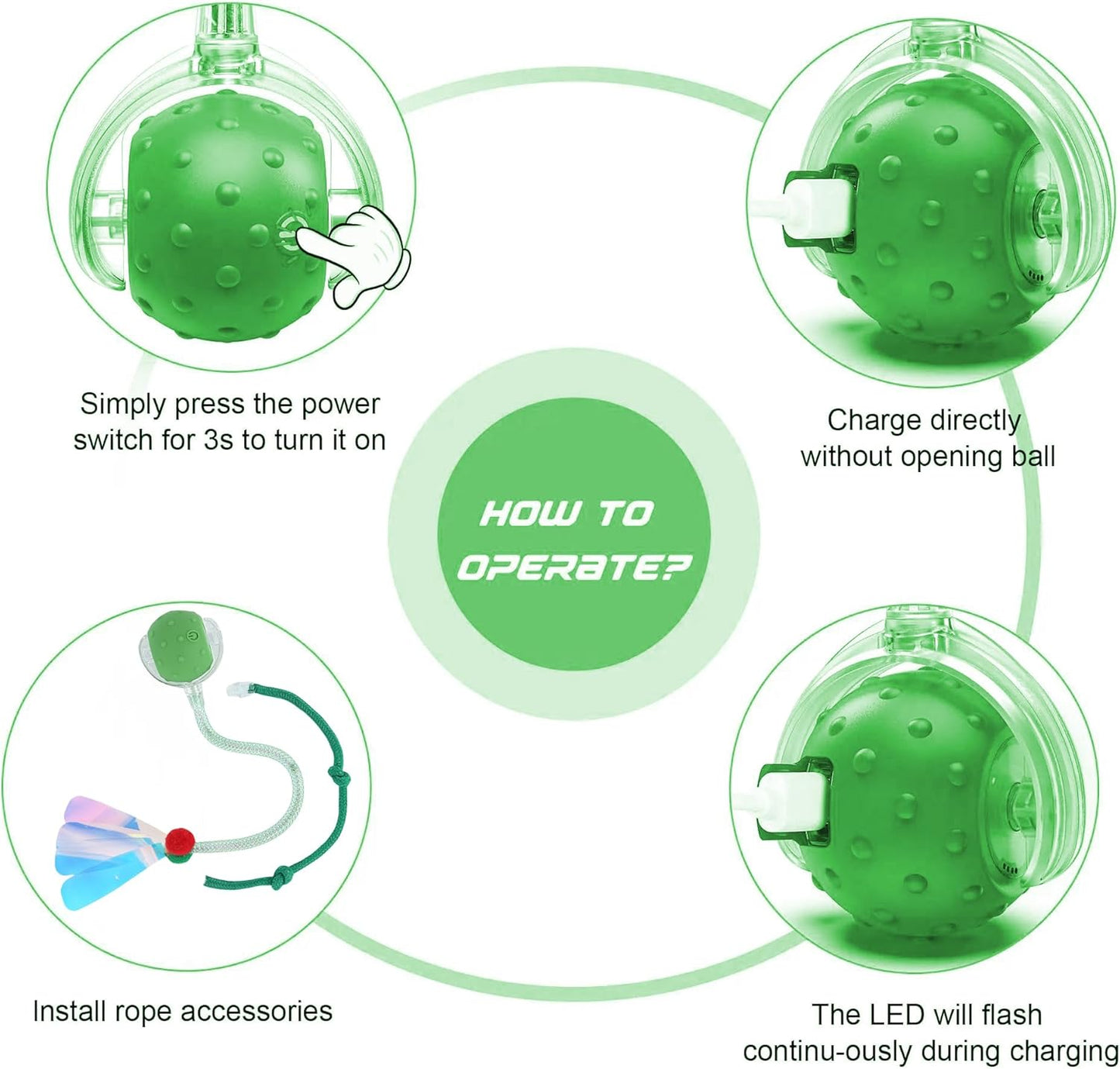 Simply press the power switch for 3s to turn it on

Charge directly without opening ball

HOW TO OPERATE?

Install rope accessories

The LED will flash continu-ously during charging