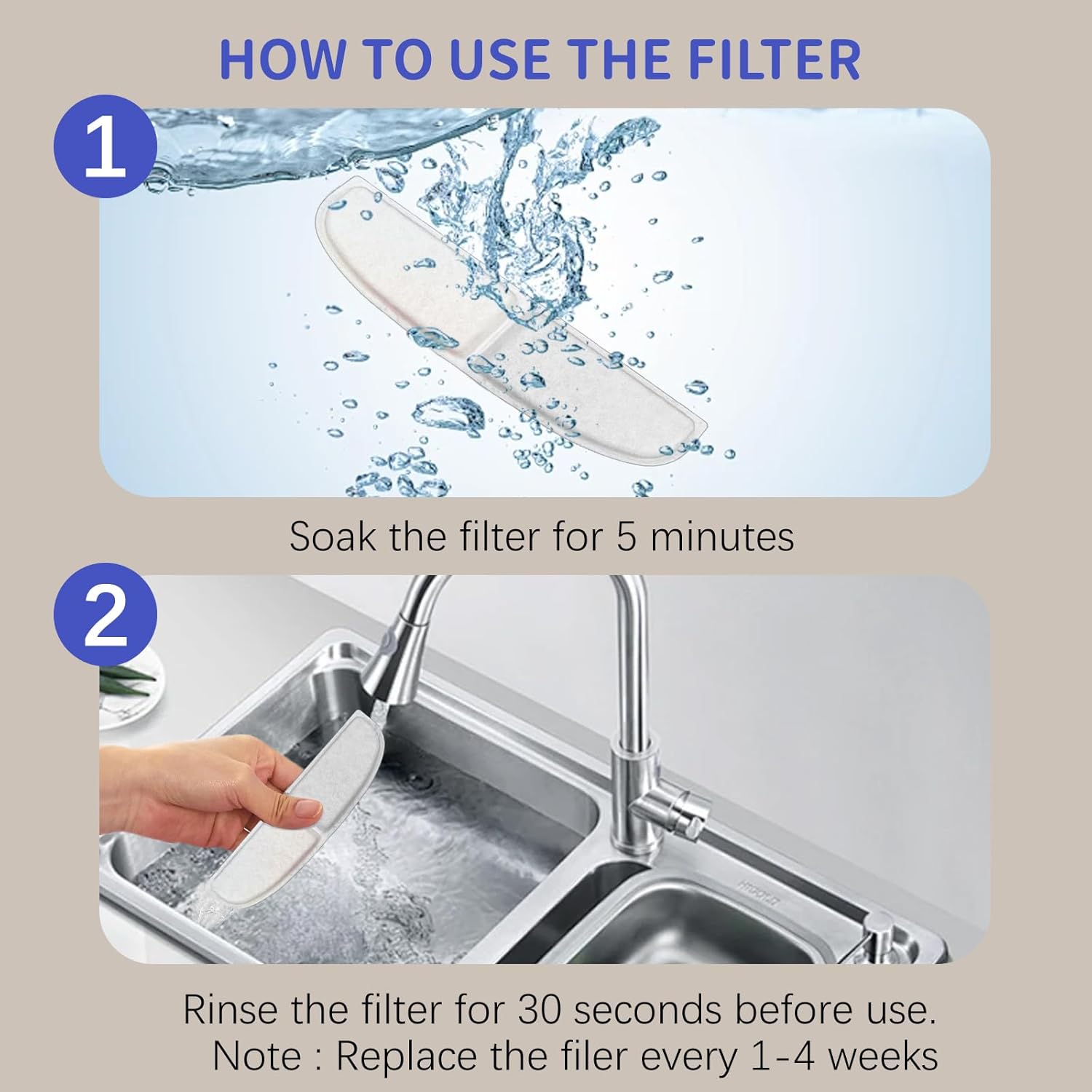 HOW TO USE THE FILTER

1

Soak the filter for 5 minutes

2

Rinse the filter for 30 seconds before use.
Note : Replace the filer every 1-4 weeks