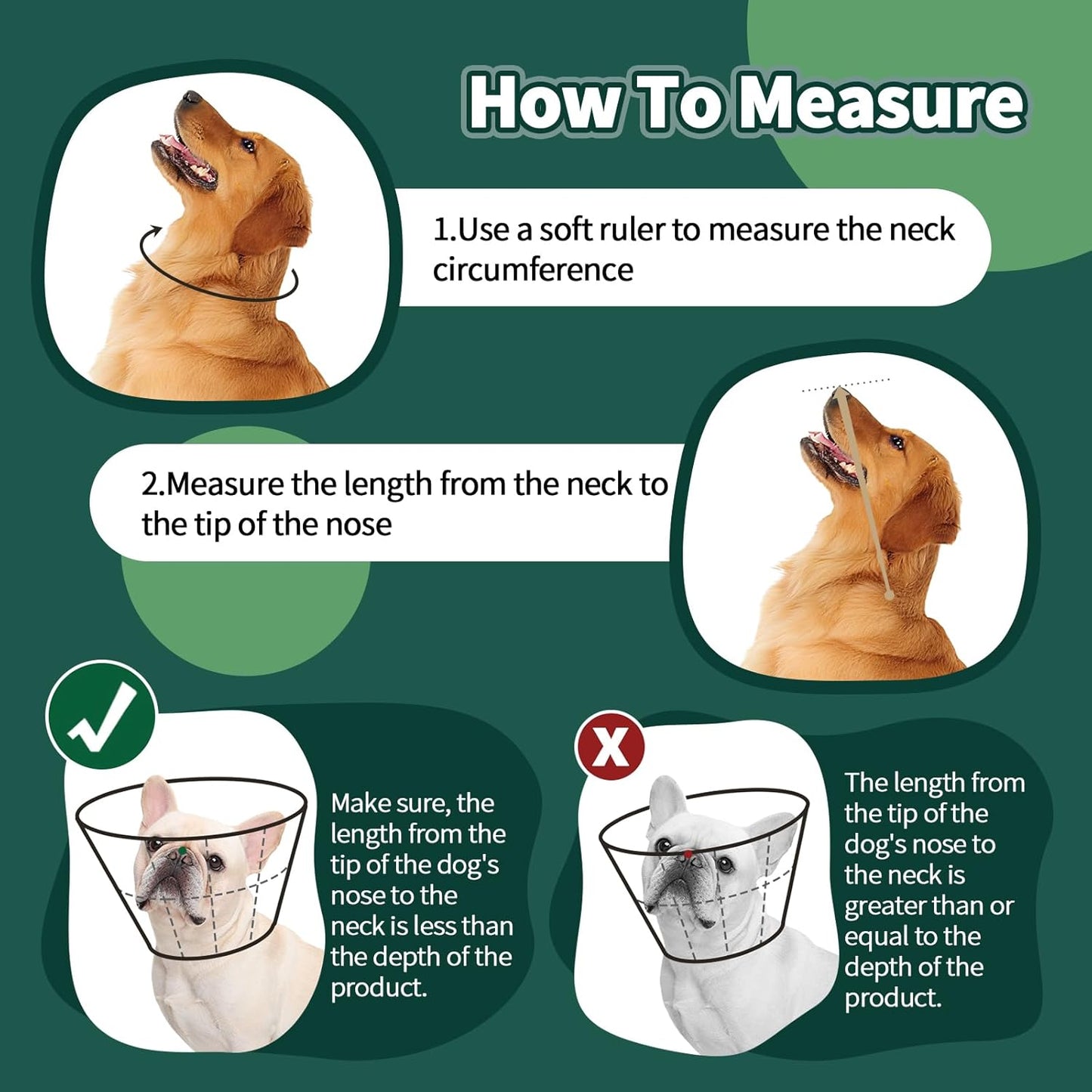 How To Measure

1.Use a soft ruler to measure the neck circumference

2.Measure the length from the neck to the tip of the nose

Make sure, the length from the tip of the dog's nose to the neck is less than the depth of the product.

X

The length from the tip of the dog's nose to the neck is greater than or equal to the depth of the product.