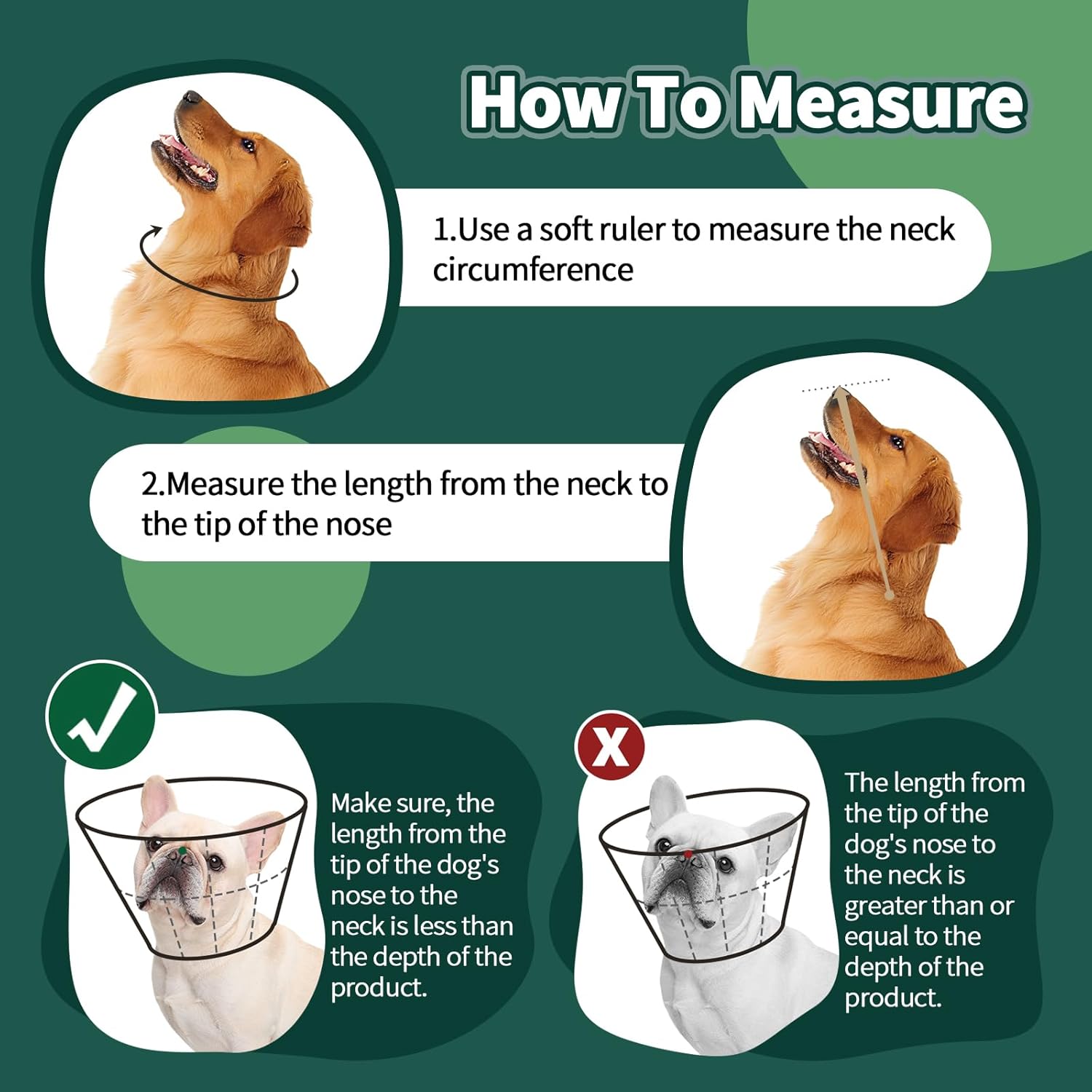 How To Measure

1.Use a soft ruler to measure the neck circumference

2.Measure the length from the neck to the tip of the nose

Make sure, the length from the tip of the dog's nose to the neck is less than the depth of the product.

X

The length from the tip of the dog's nose to the neck is greater than or equal to the depth of the product.