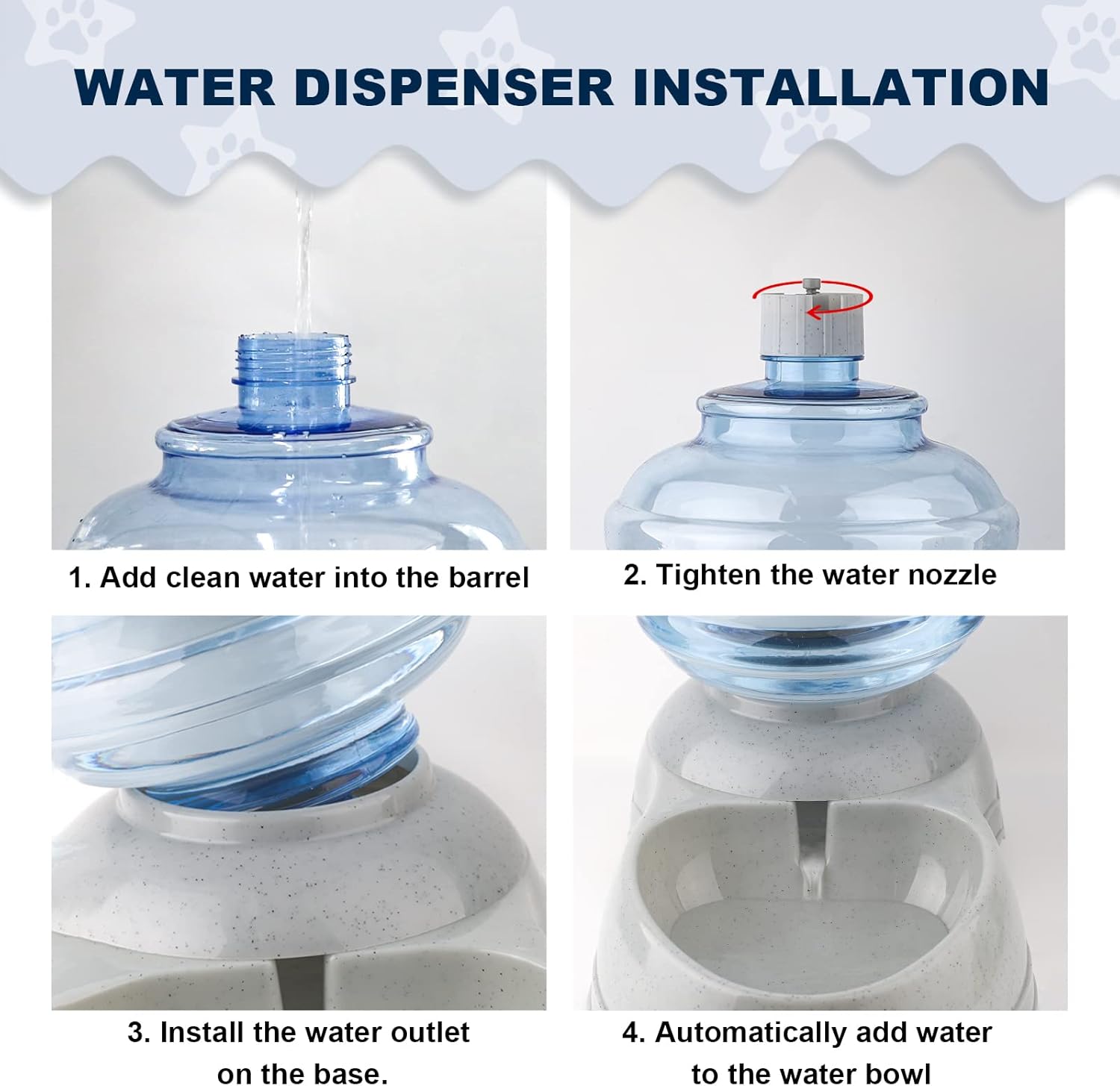 WATER DISPENSER INSTALLATION

1. Add clean water into the barrel

2. Tighten the water nozzle

3. Install the water outlet on the base.

4. Automatically add water to the water bowl