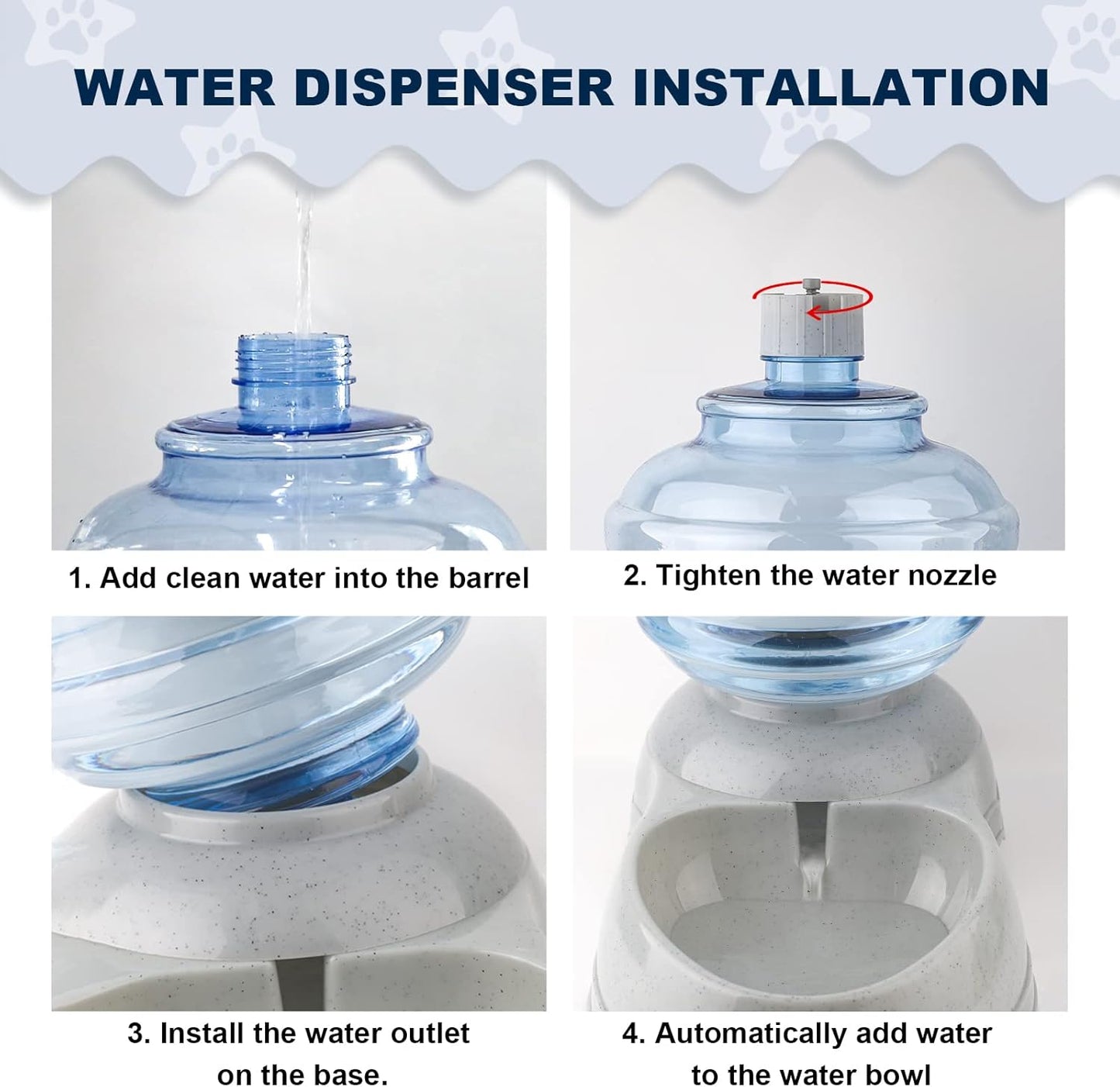 WATER DISPENSER INSTALLATION

1. Add clean water into the barrel

2. Tighten the water nozzle

3. Install the water outlet on the base.

4. Automatically add water to the water bowl