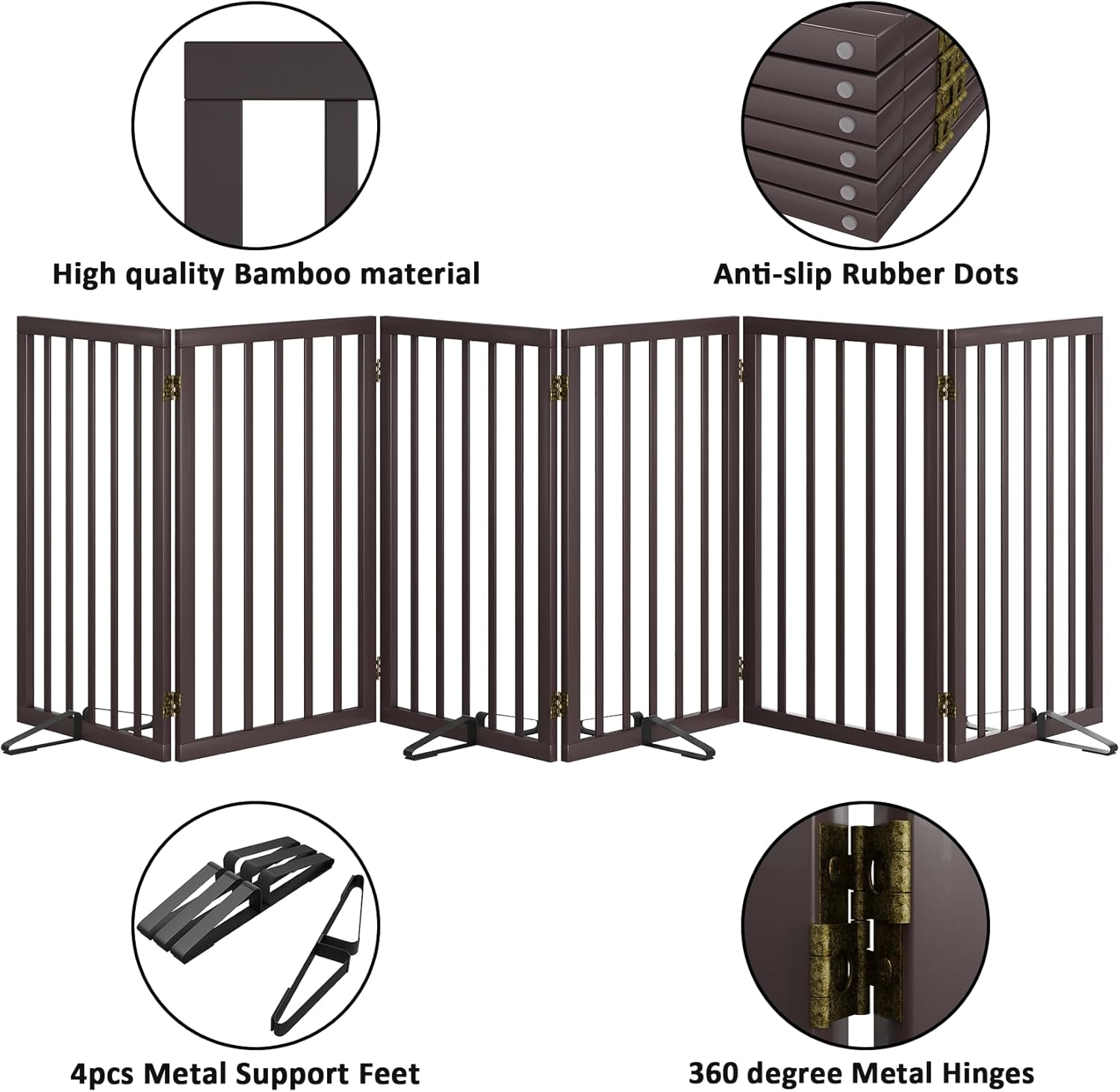 High quality Bamboo material

Anti-slip Rubber Dots

4pcs Metal Support Feet

360 degree Metal Hinges