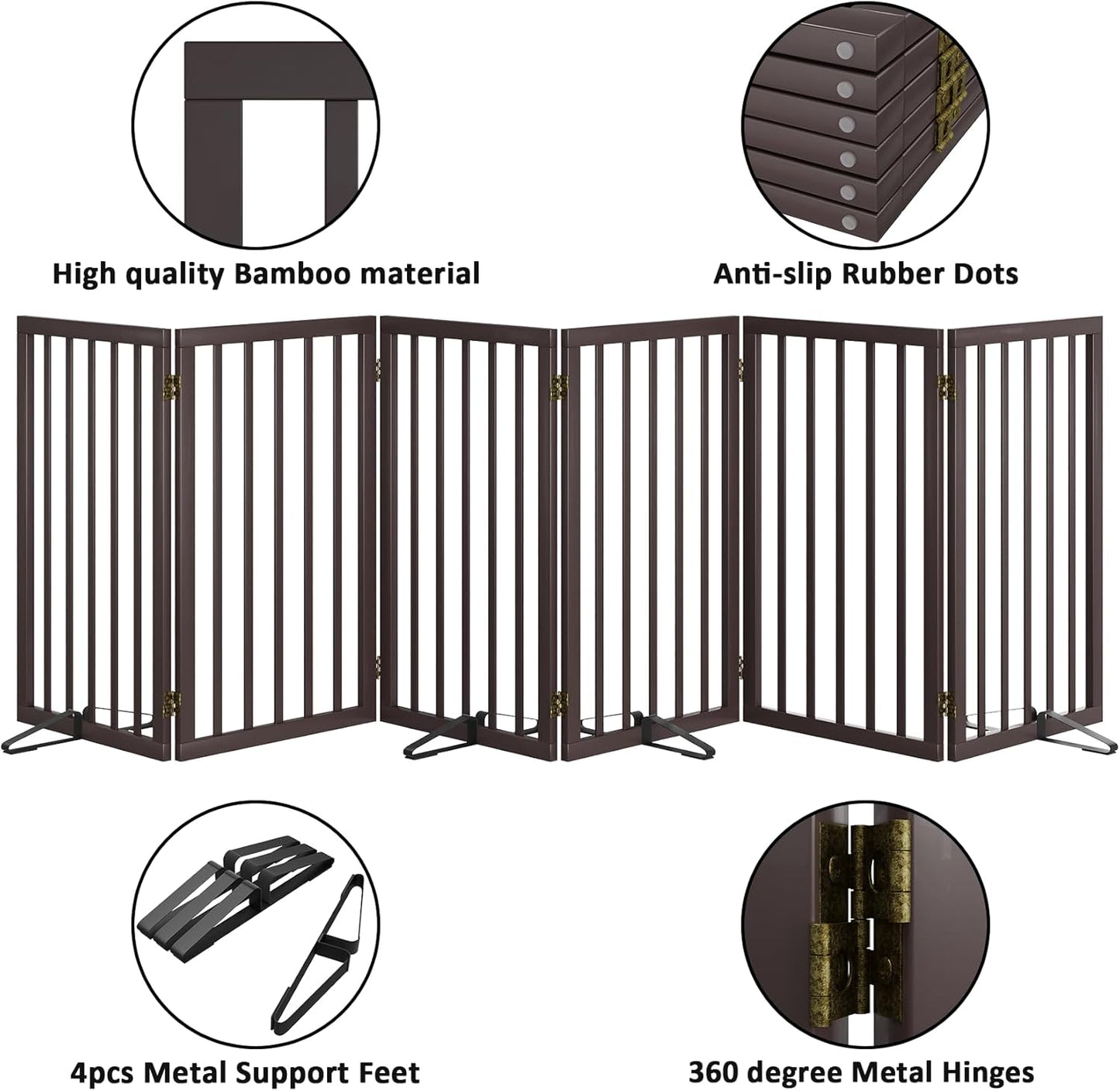 High quality Bamboo material

Anti-slip Rubber Dots

4pcs Metal Support Feet

360 degree Metal Hinges