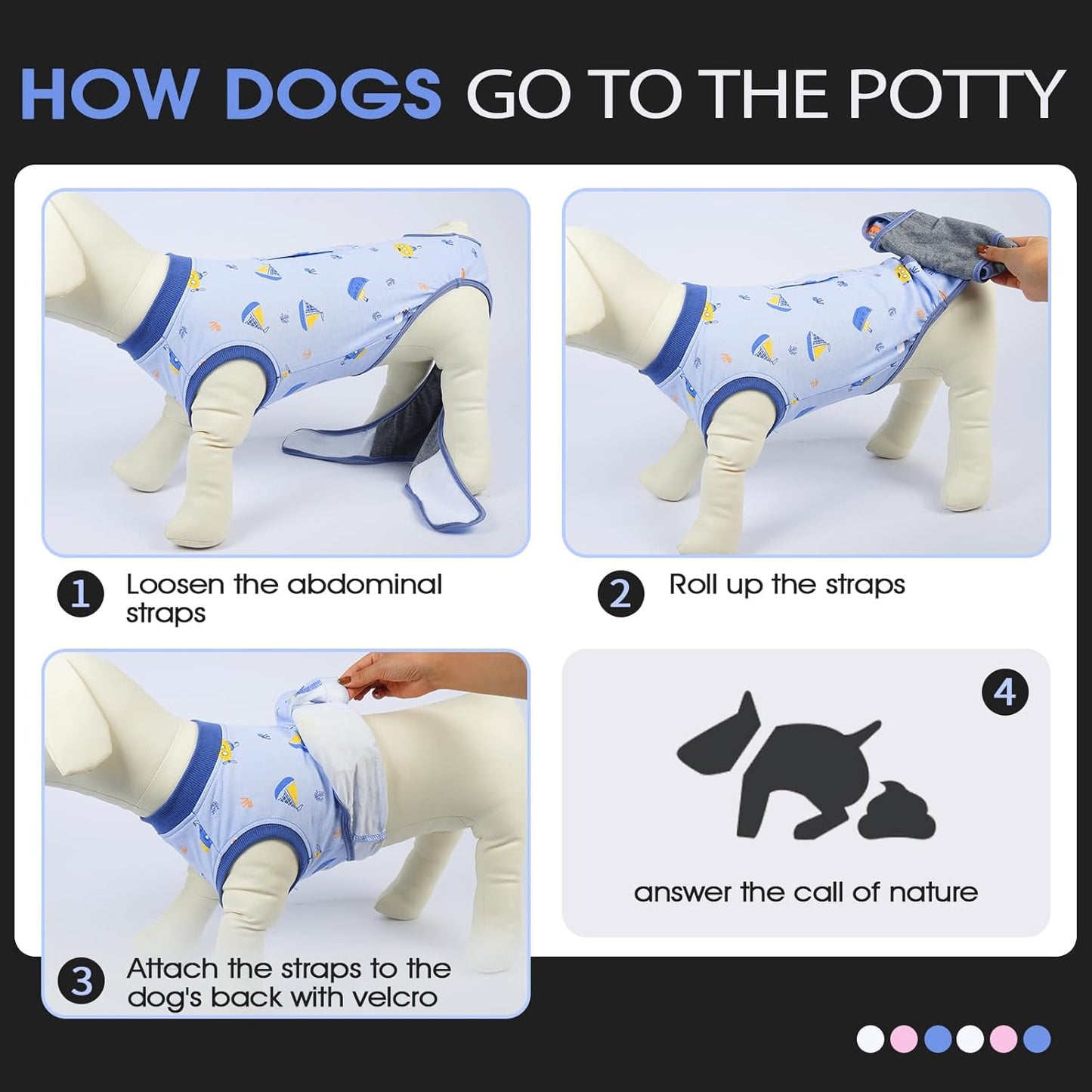 HOW DOGS GO TO THE POTTY

1 Loosen the abdominal straps

2 Roll up the straps

3 Attach the straps to the dog's back with velcro

4

answer the call of nature