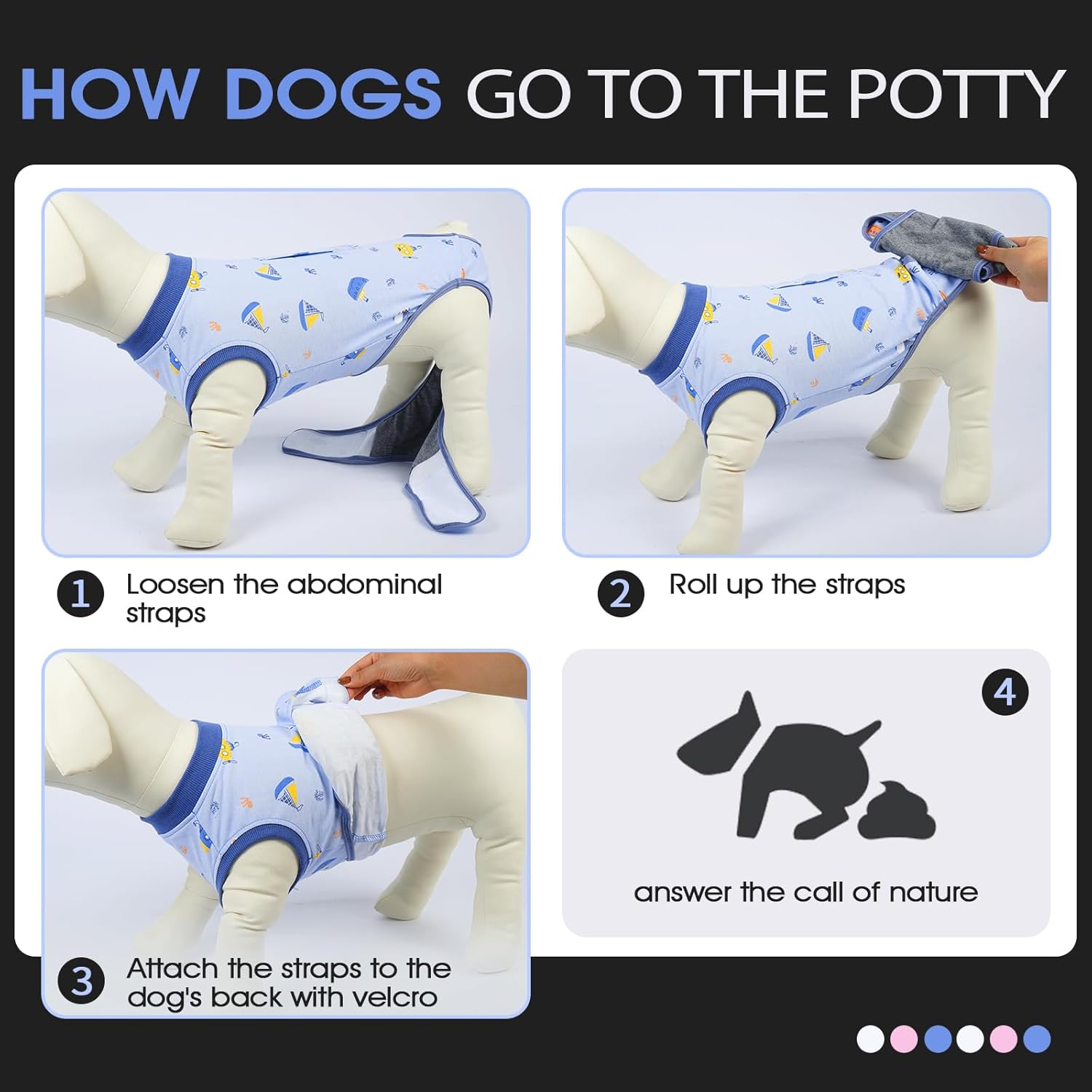 HOW DOGS GO TO THE POTTY

1 Loosen the abdominal straps

2 Roll up the straps

3 Attach the straps to the dog's back with velcro

4

answer the call of nature