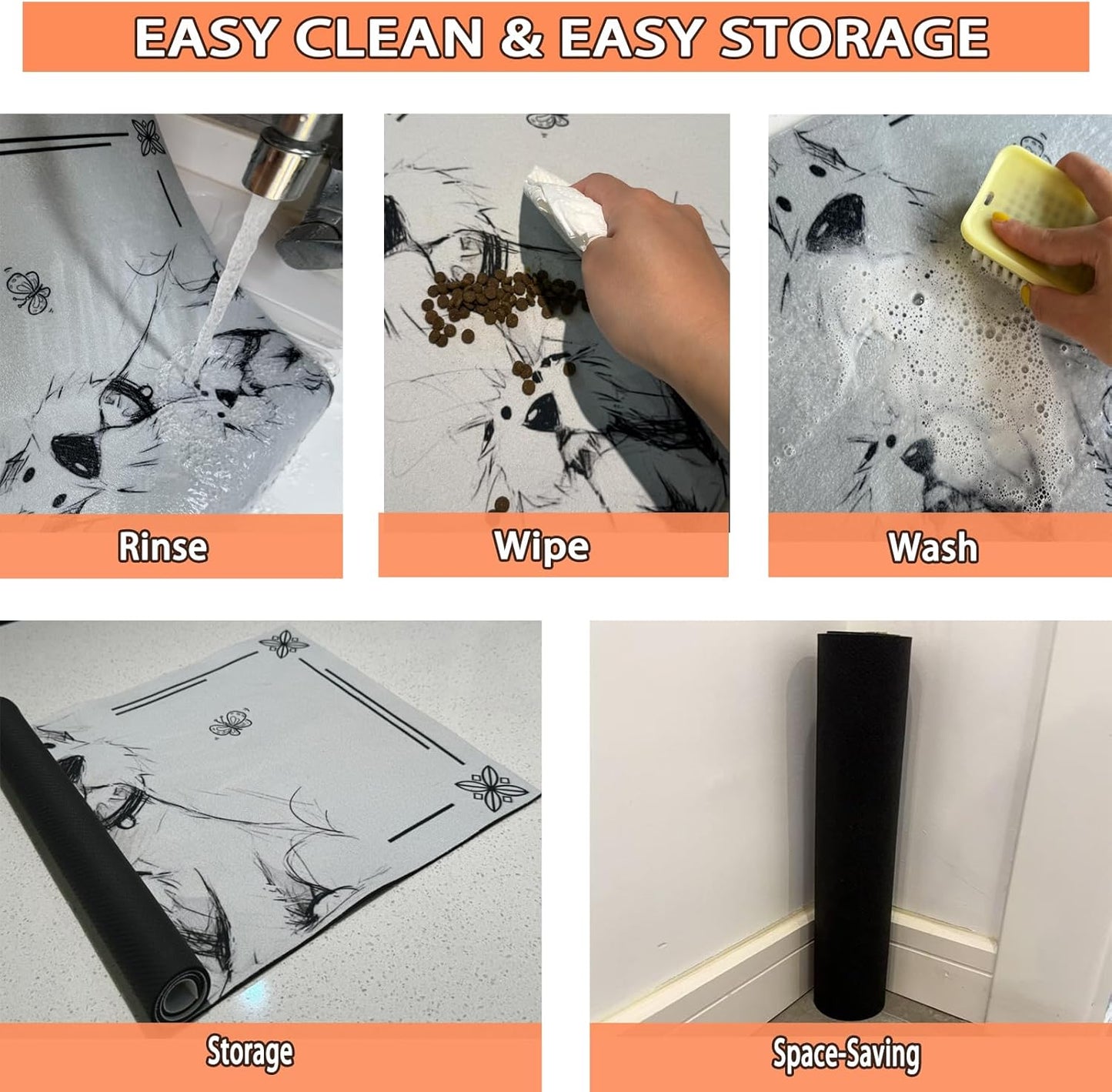 EASY CLEAN & EASY STORAGE

Rinse

Wipe

Wash

Storage

Space-Saving