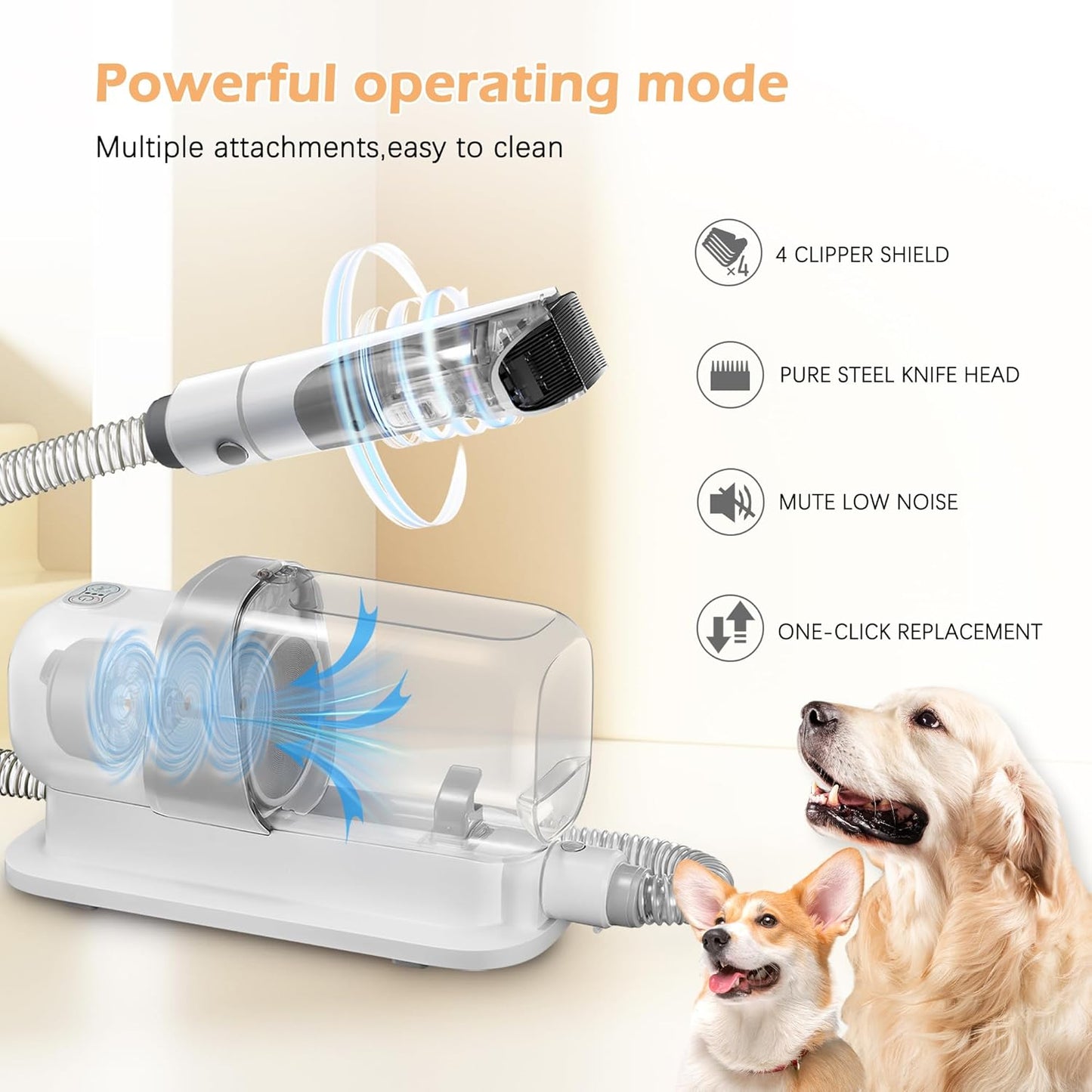 Powerful operating mode

Multiple attachments,easy to clean

×4

4 CLIPPER SHIELD

PURE STEEL KNIFE HEAD

MUTE LOW NOISE

ONE-CLICK REPLACEMENT