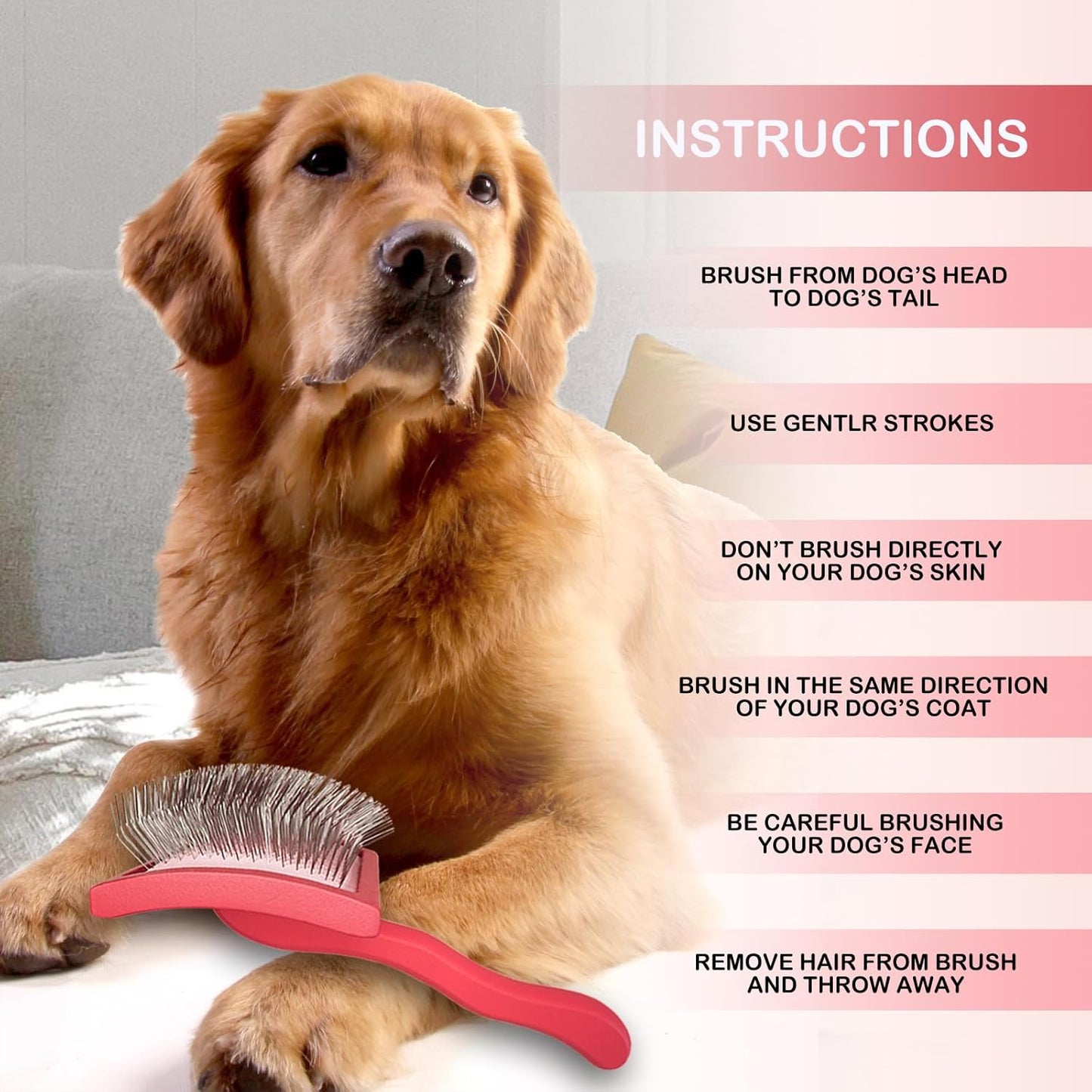 INSTRUCTIONS

BRUSH FROM DOG'S HEAD TO DOG'S TAIL

USE GENTLR STROKES

DON'T BRUSH DIRECTLY ON YOUR DOG'S SKIN

BRUSH IN THE SAME DIRECTION OF YOUR DOG'S COAT

BE CAREFUL BRUSHING YOUR DOG'S FACE

REMOVE HAIR FROM BRUSH AND THROW AWAY