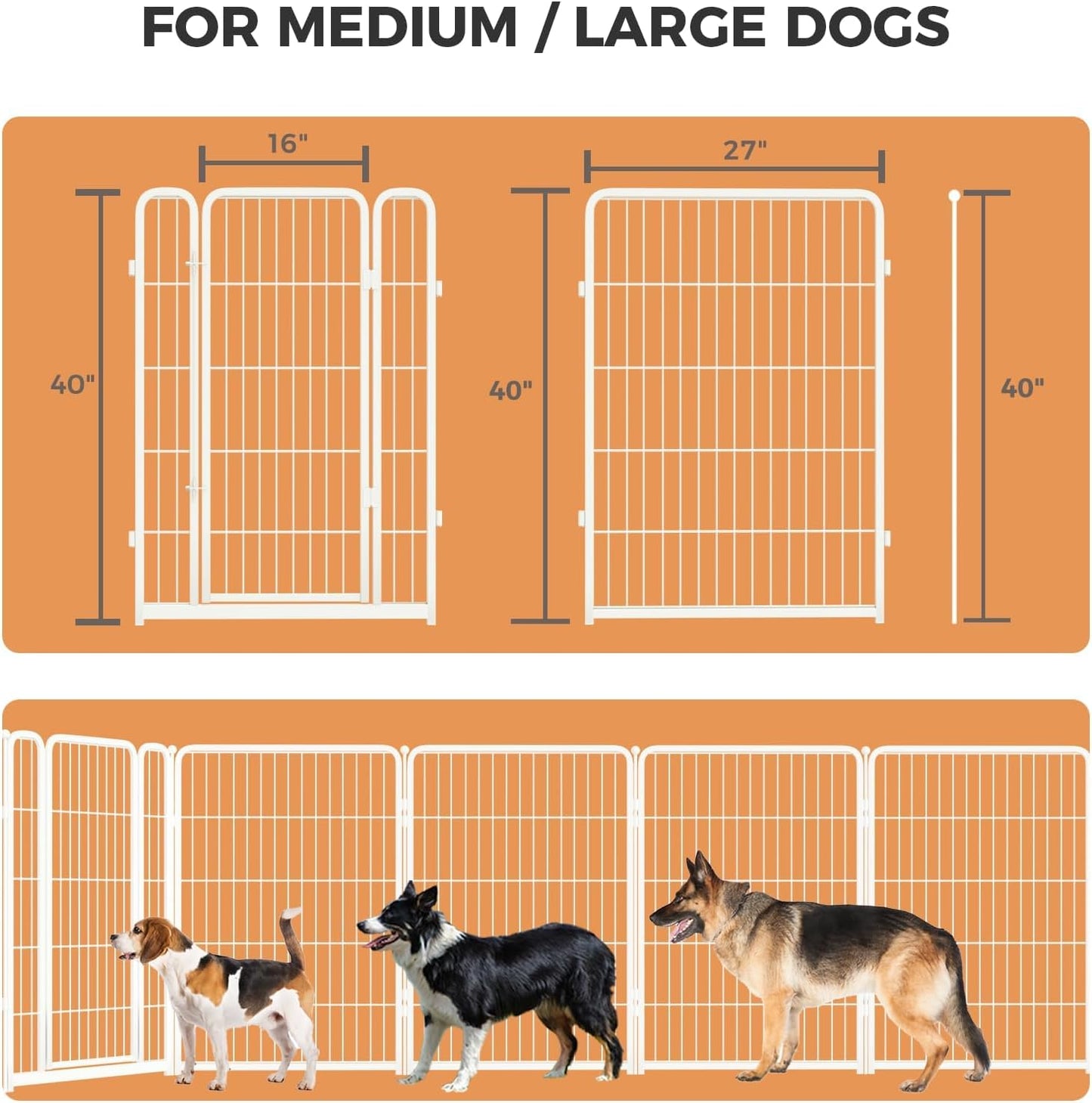 FOR MEDIUM / LARGE DOGS

16"

40"

27"

40"

40"