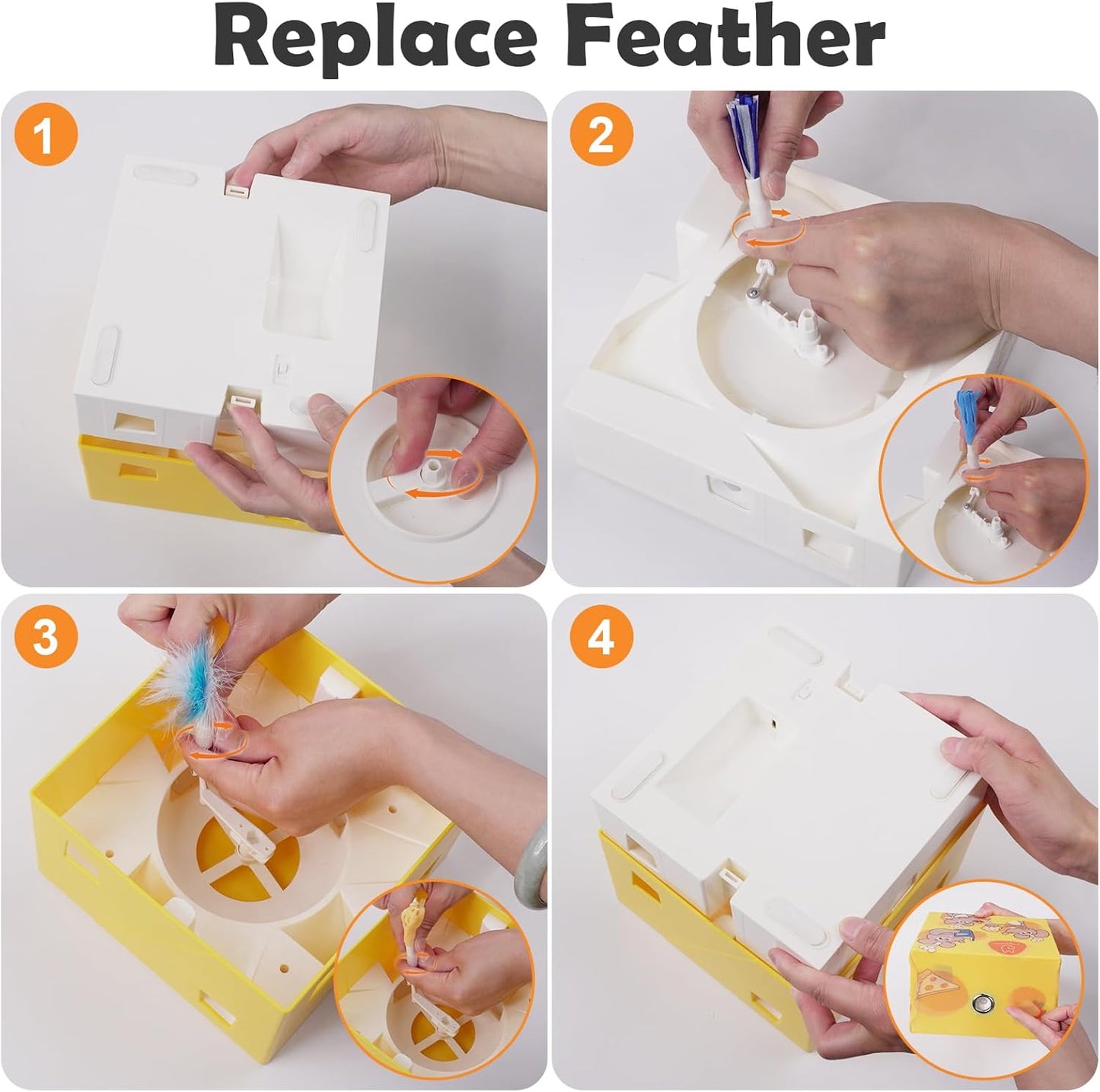 Replace Feather

1

2

3

4