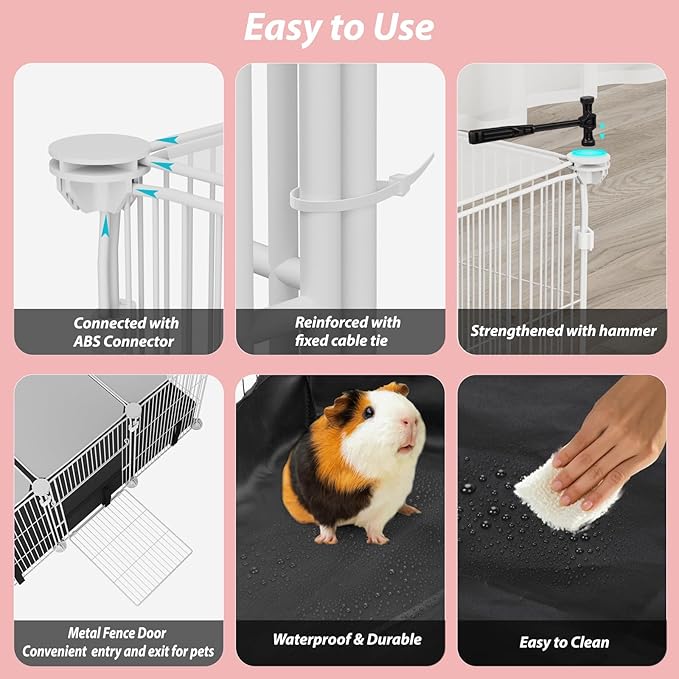 Easy to Use

Connected with ABS Connector

Reinforced with fixed cable tie

Strengthened with hammer

Metal Fence Door
Convenient entry and exit for pets

Waterproof & Durable

Easy to Clean