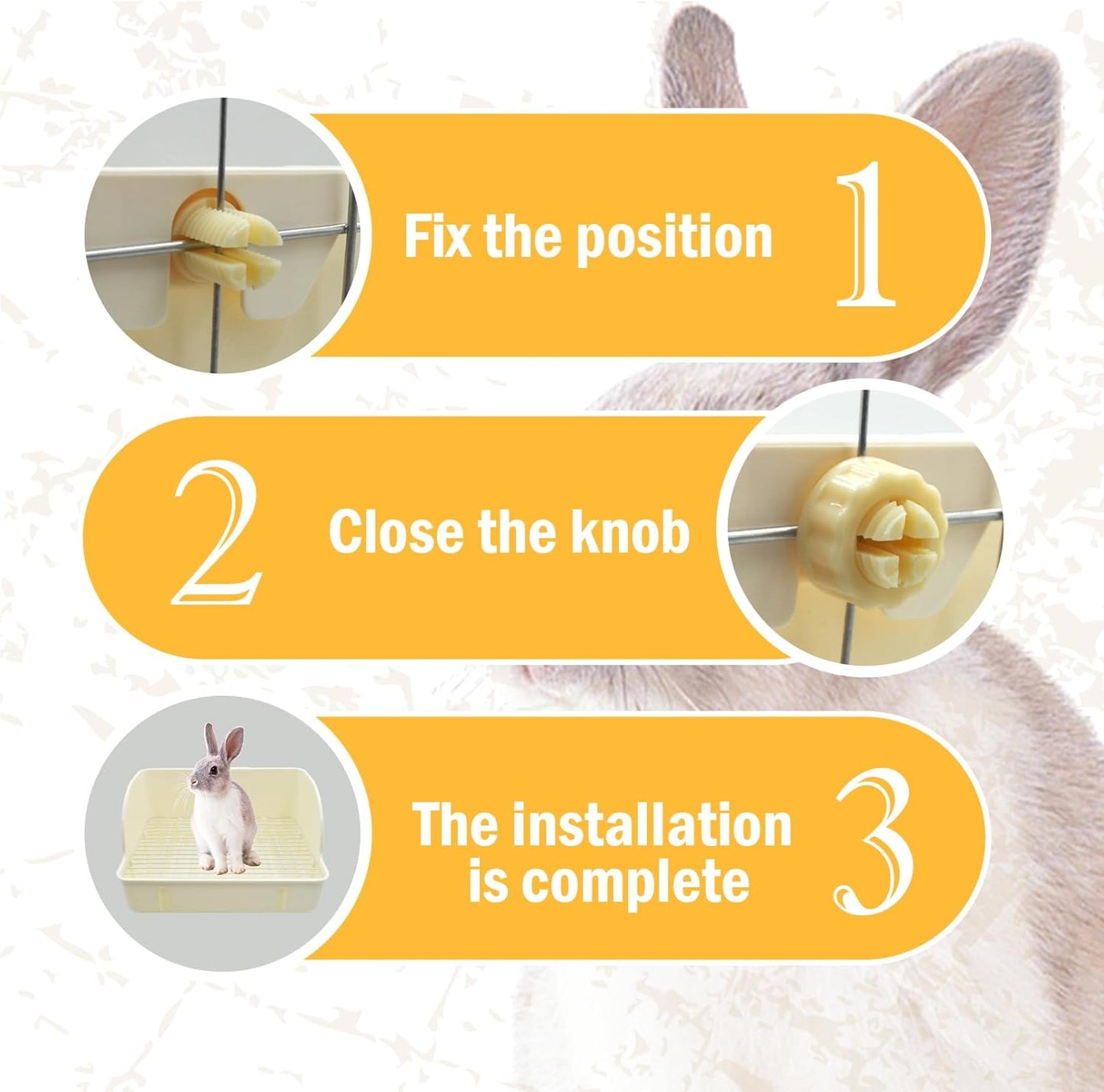 Fix the position 1

2 Close the knob

The installation is complete 3