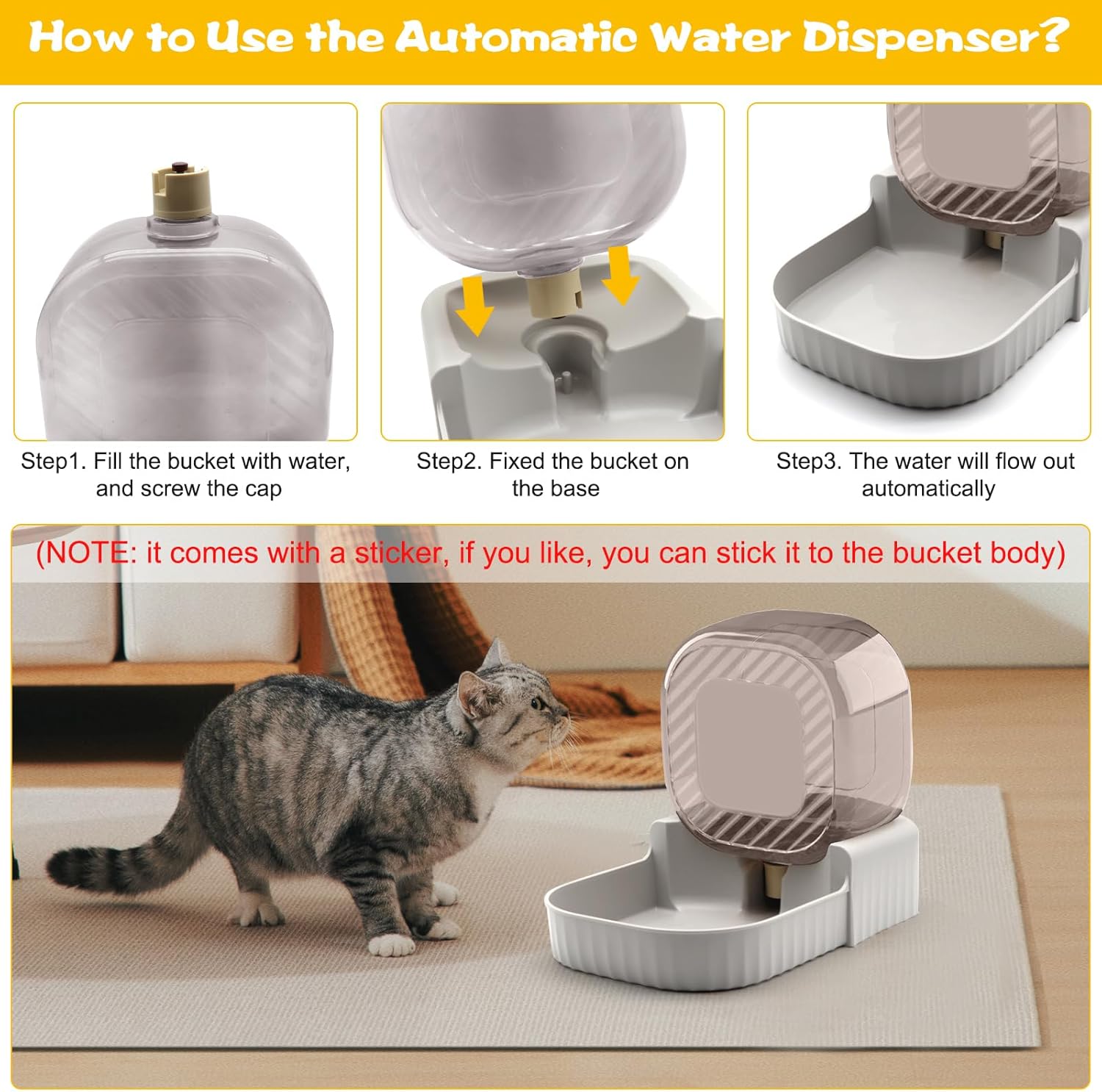 How to Use the Automatic Water Dispenser?

Step1. Fill the bucket with water, and screw the cap

Step2. Fixed the bucket on the base

Step3. The water will flow out automatically

(NOTE: it comes with a sticker, if you like, you can stick it to the bucket body)