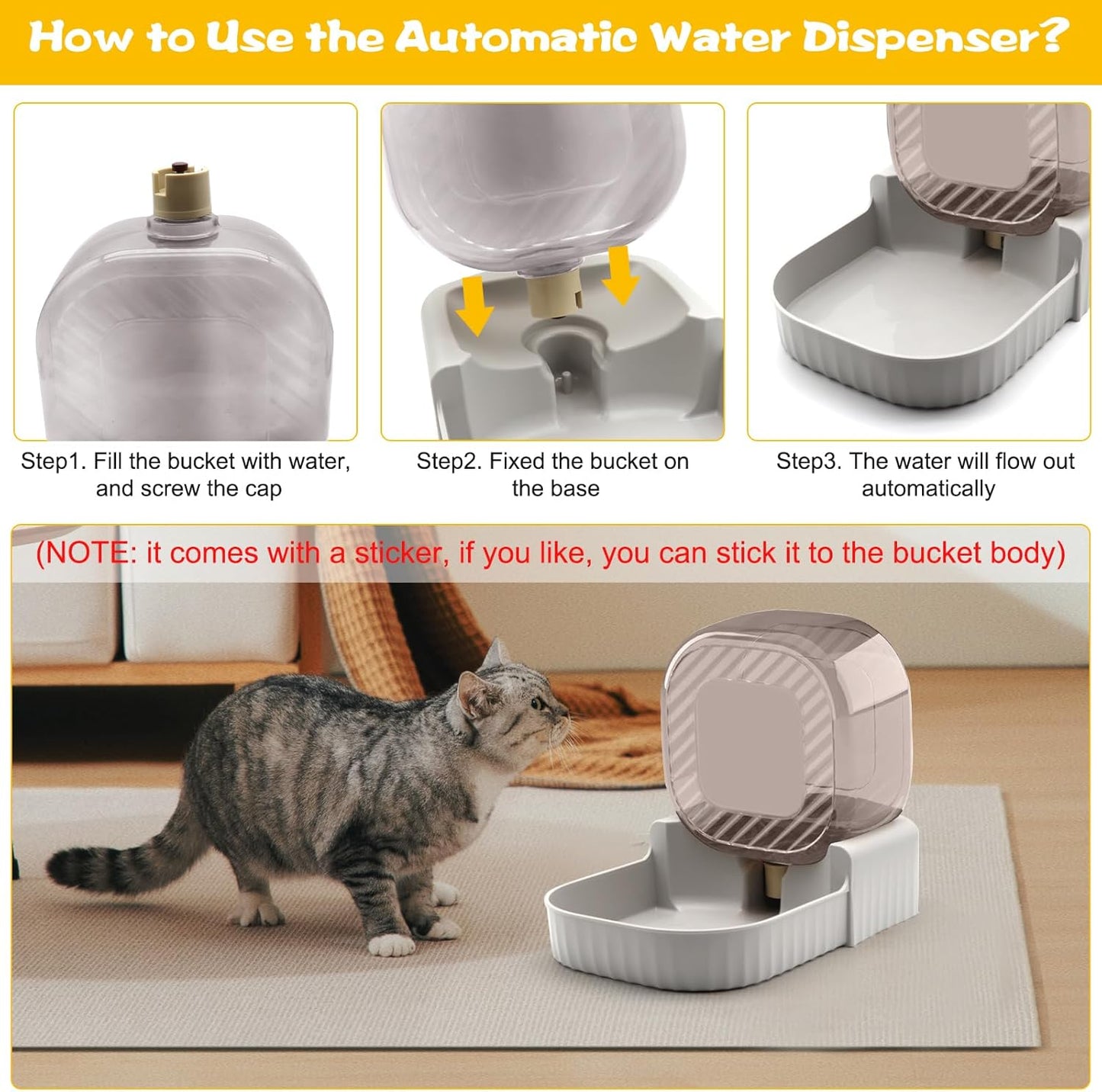 How to Use the Automatic Water Dispenser?

Step1. Fill the bucket with water, and screw the cap

Step2. Fixed the bucket on the base

Step3. The water will flow out automatically

(NOTE: it comes with a sticker, if you like, you can stick it to the bucket body)