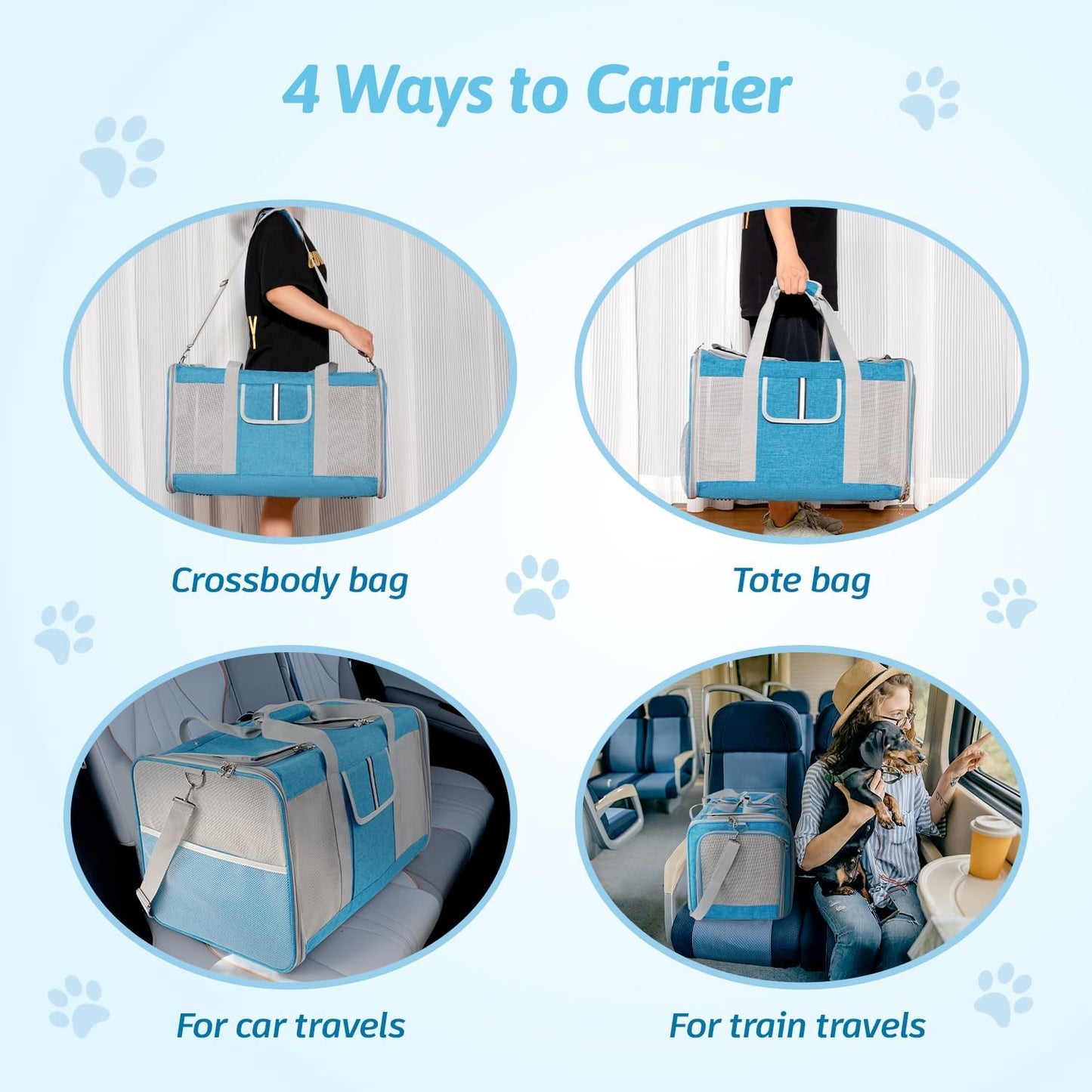 4 Ways to Carrier

Crossbody bag

Tote bag

For car travels

For train travels