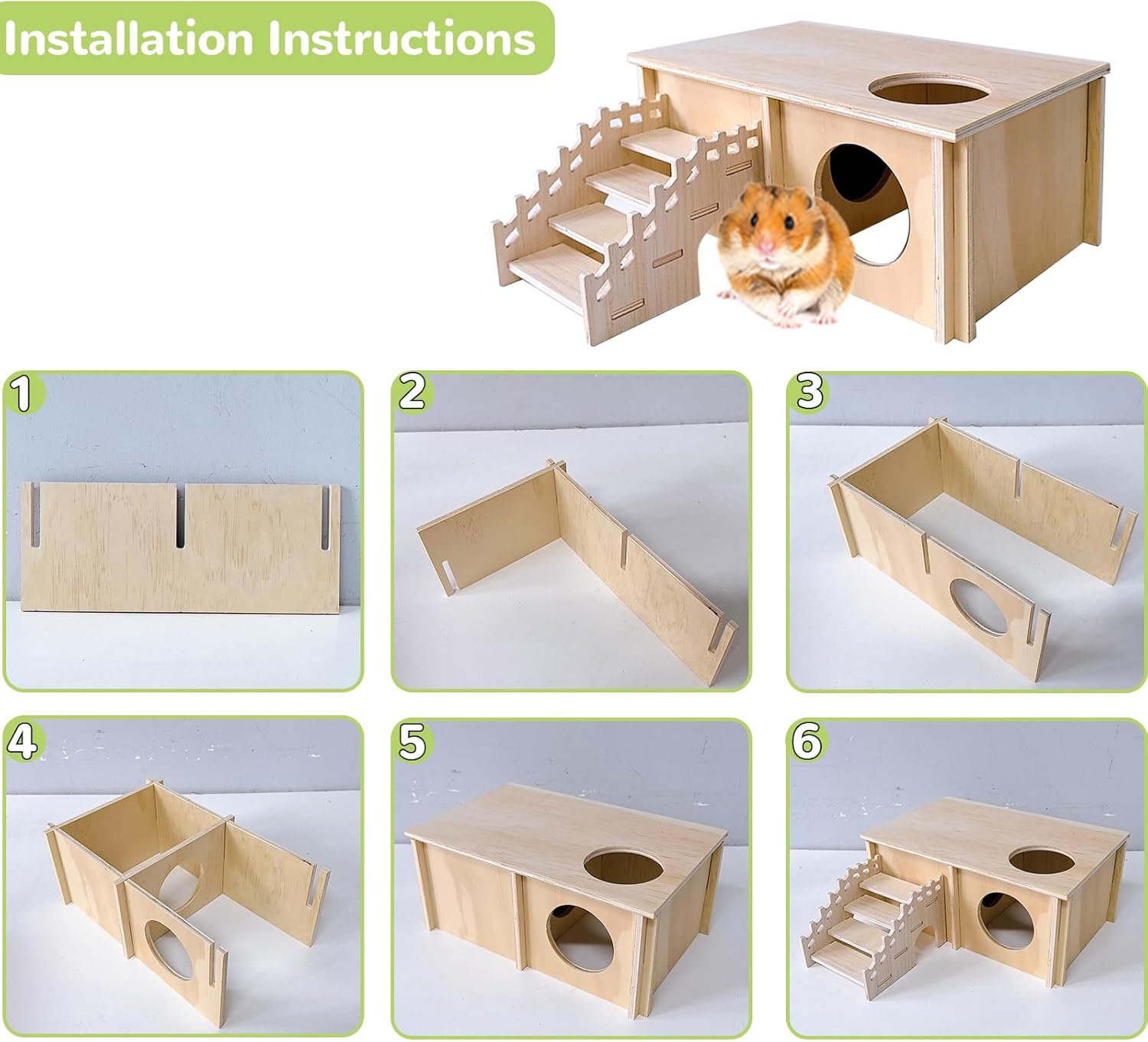 Installation Instructions

1

2

3

4

5

6