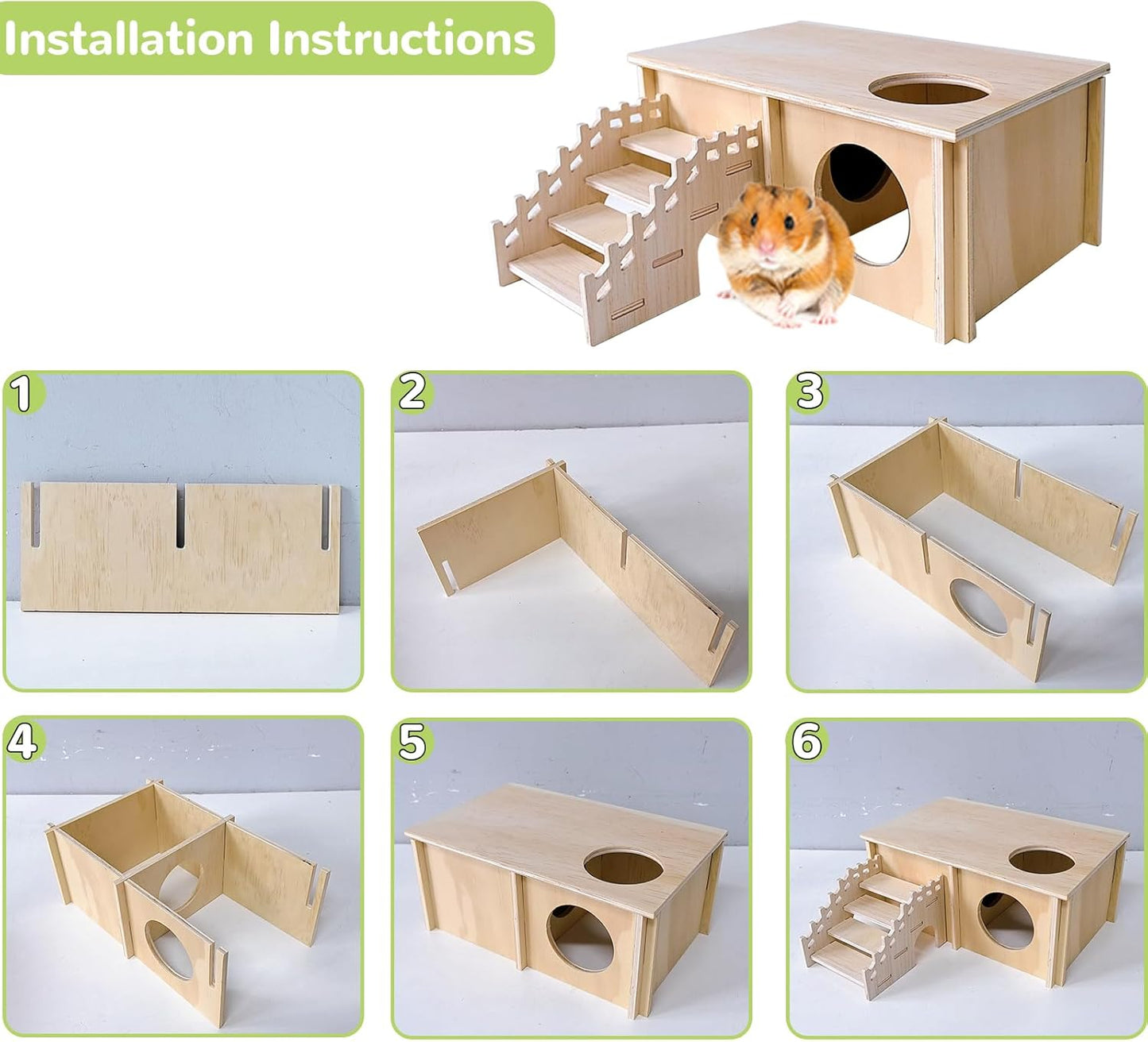 Installation Instructions

1

2

3

4

5

6