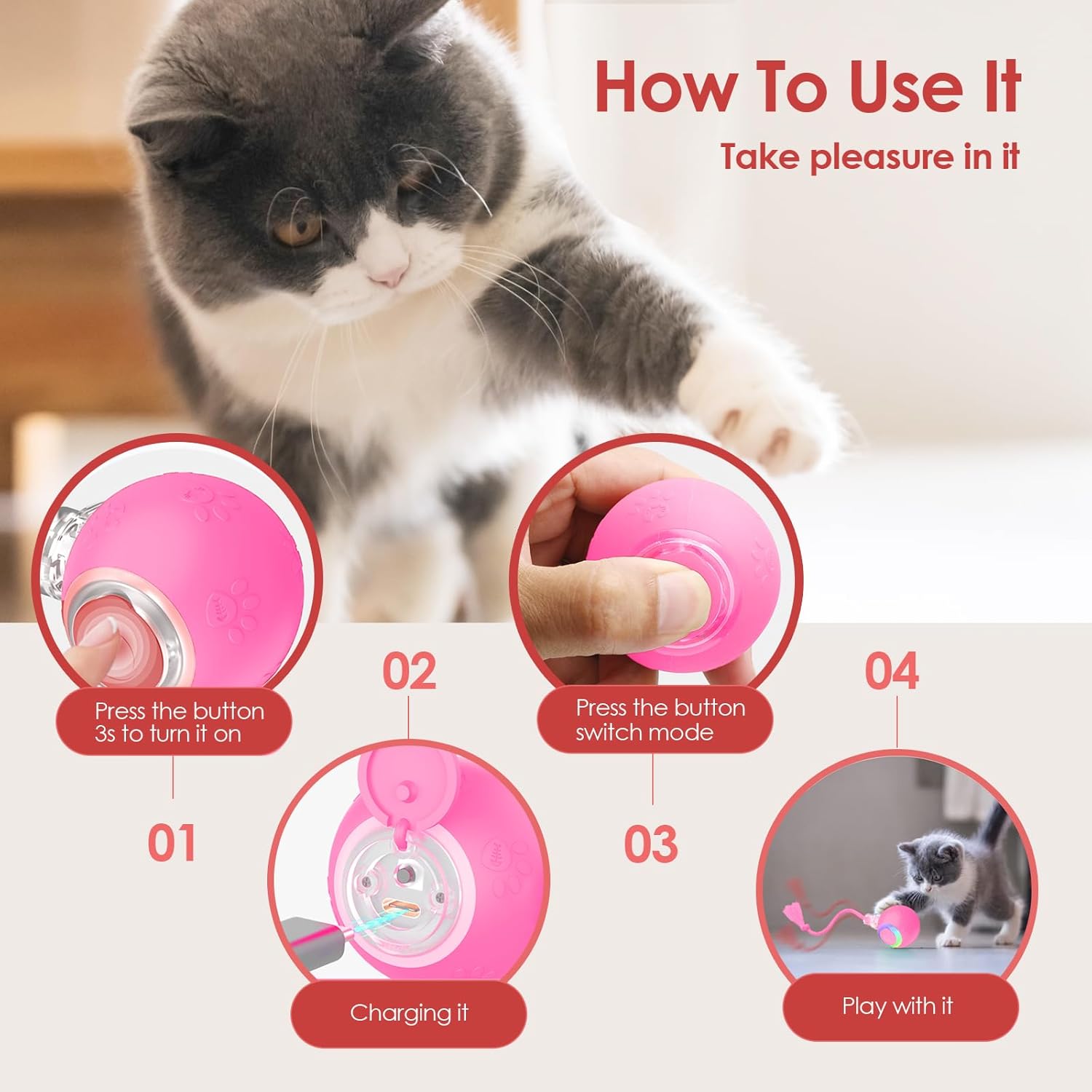 How To Use It
Take pleasure in it

Press the button 3s to turn it on

01

02

Charging it

Press the button switch mode

03

04

Play with it