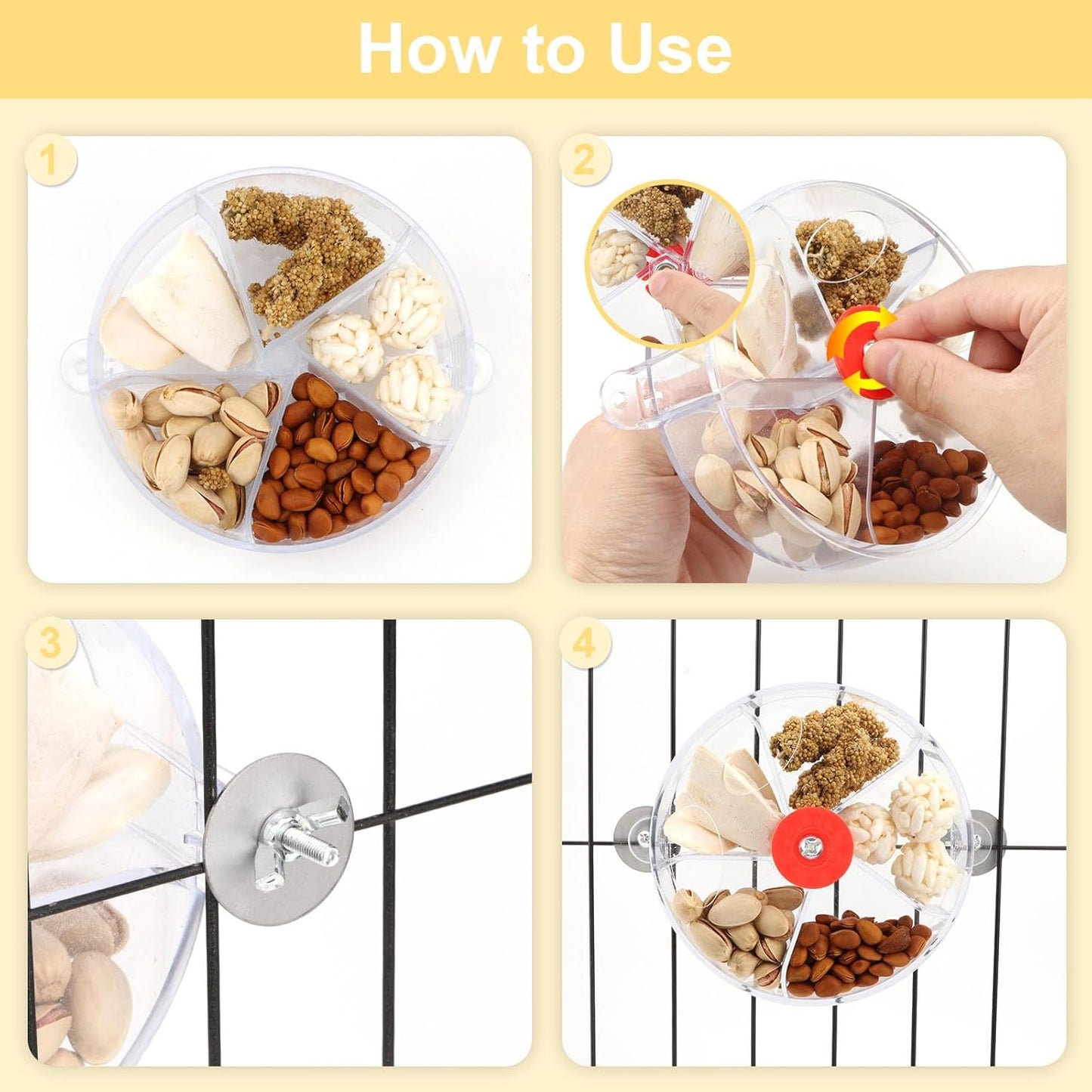 How to Use

1

2

3

4