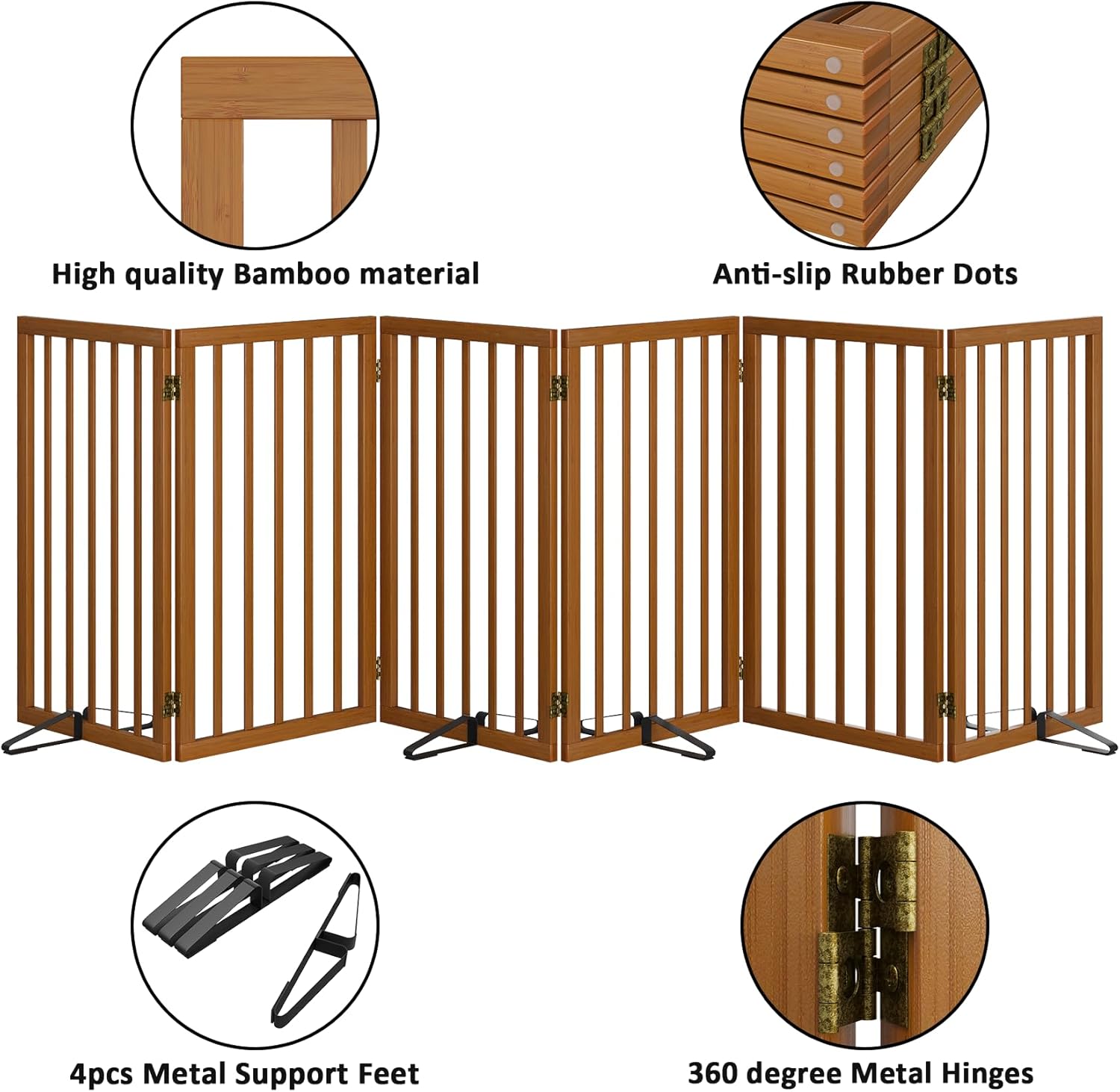 High quality Bamboo material

Anti-slip Rubber Dots

4pcs Metal Support Feet

360 degree Metal Hinges