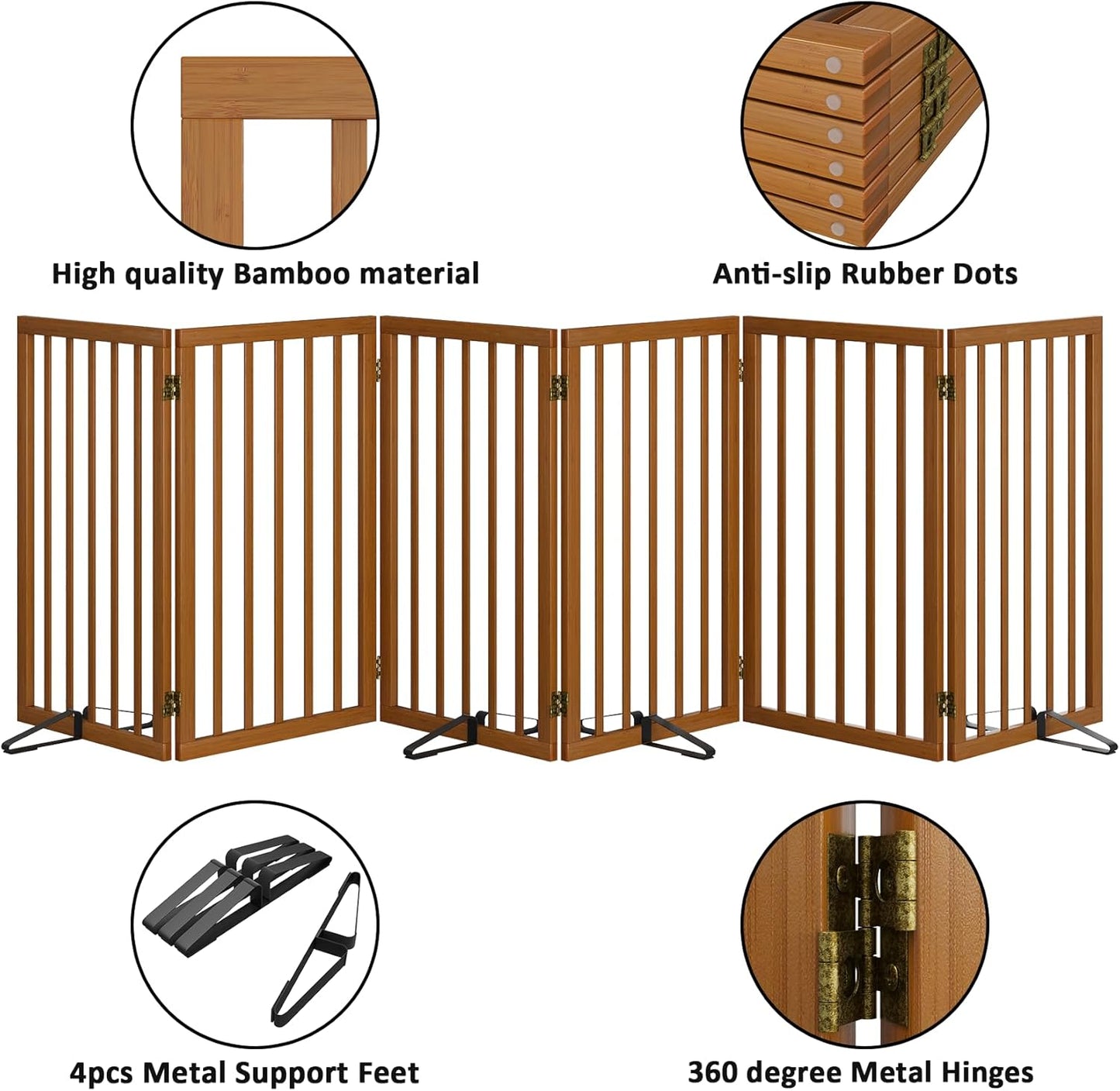 High quality Bamboo material

Anti-slip Rubber Dots

4pcs Metal Support Feet

360 degree Metal Hinges