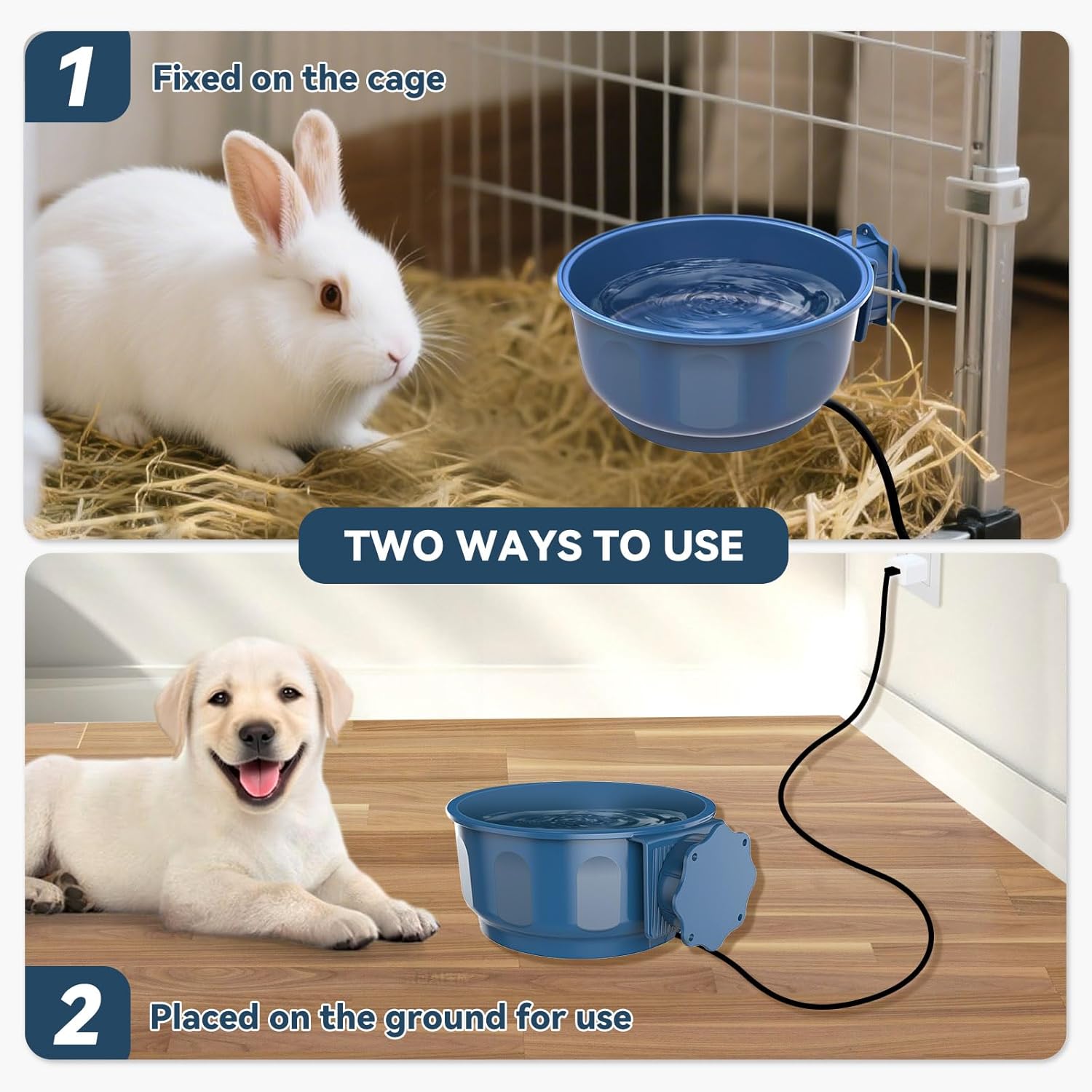 1
Fixed on the cage

TWO WAYS TO USE

2
Placed on the ground for use