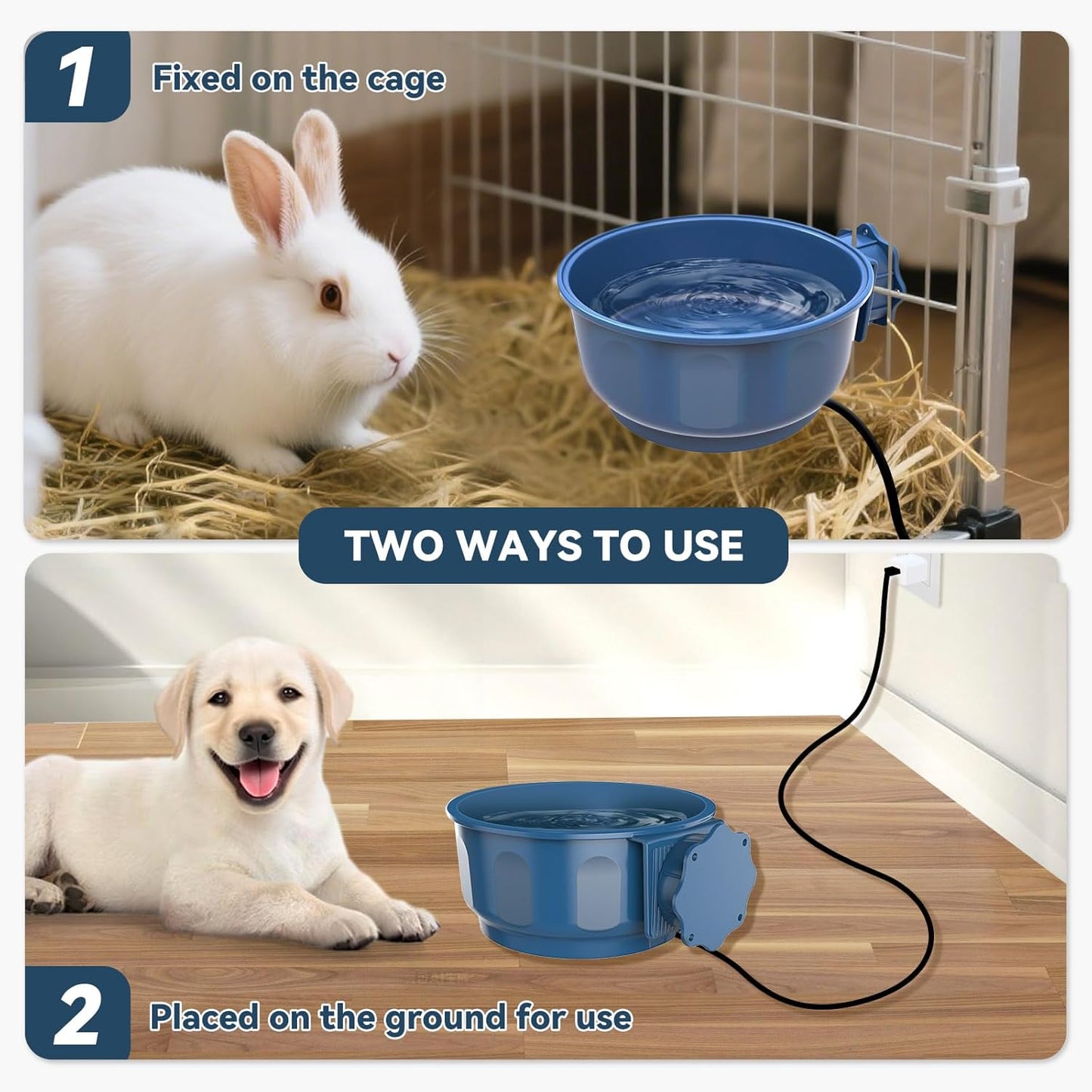 1 Fixed on the cage

TWO WAYS TO USE

2 Placed on the ground for use