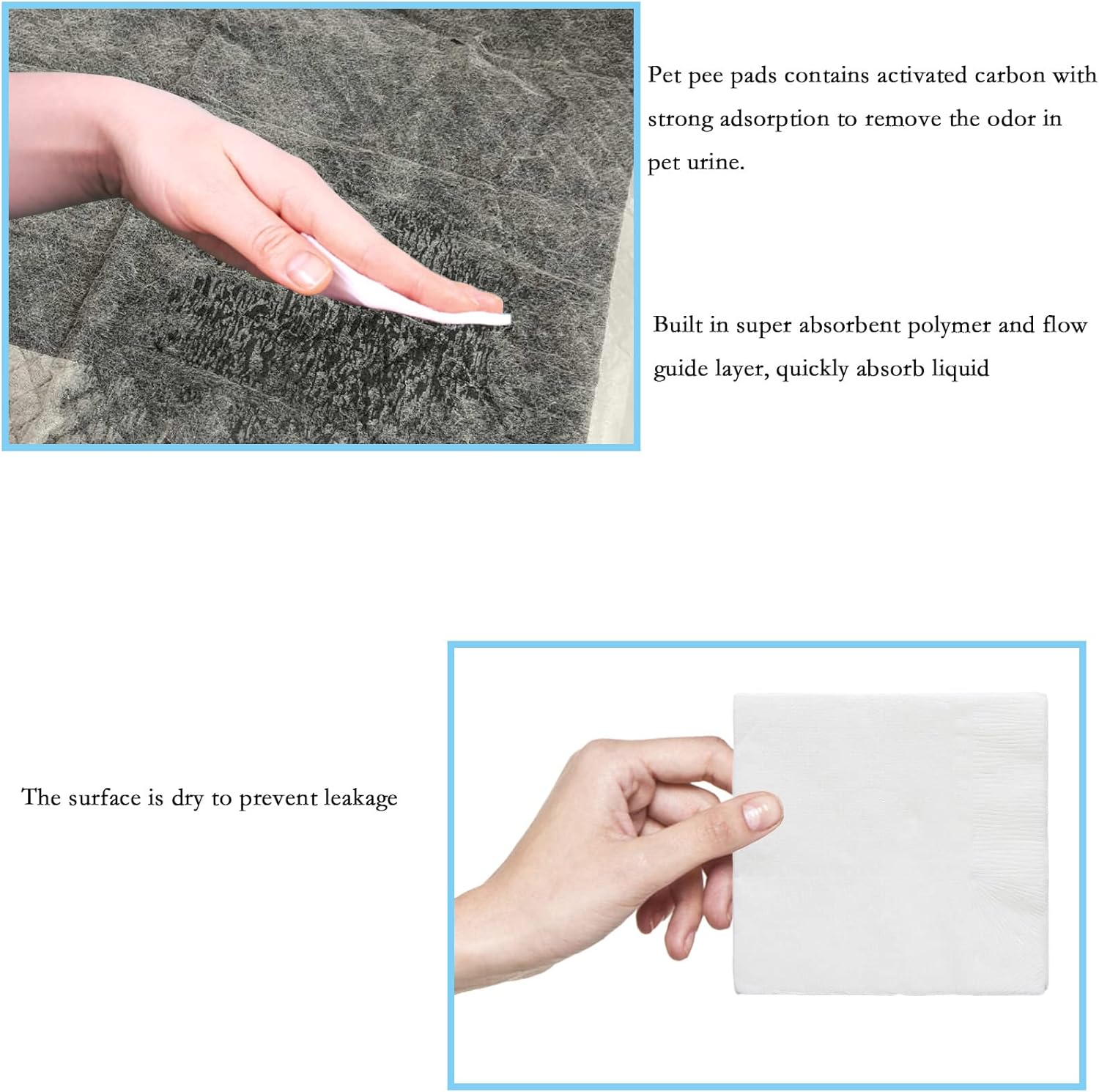 Pet pee pads contains activated carbon with strong adsorption to remove the odor in pet urine.

Built in super absorbent polymer and flow guide layer, quickly absorb liquid

The surface is dry to prevent leakage