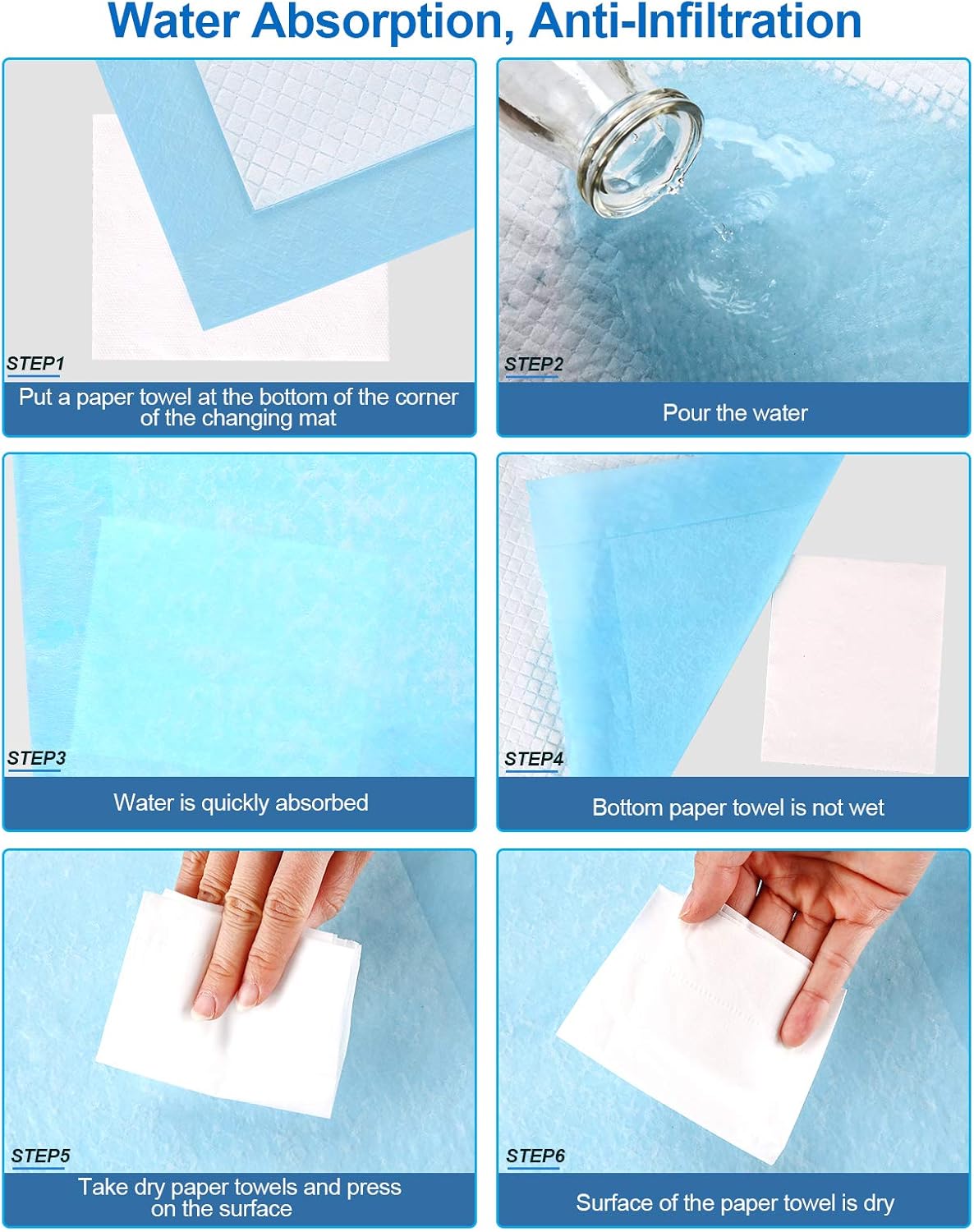 Water Absorption, Anti-Infiltration

STEP1
Put a paper towel at the bottom of the corner of the changing mat

STEP2
Pour the water

STEP3
Water is quickly absorbed

STEP4
Bottom paper towel is not wet

STEP5
Take dry paper towels and press on the surface

STEP6
Surface of the paper towel is dry