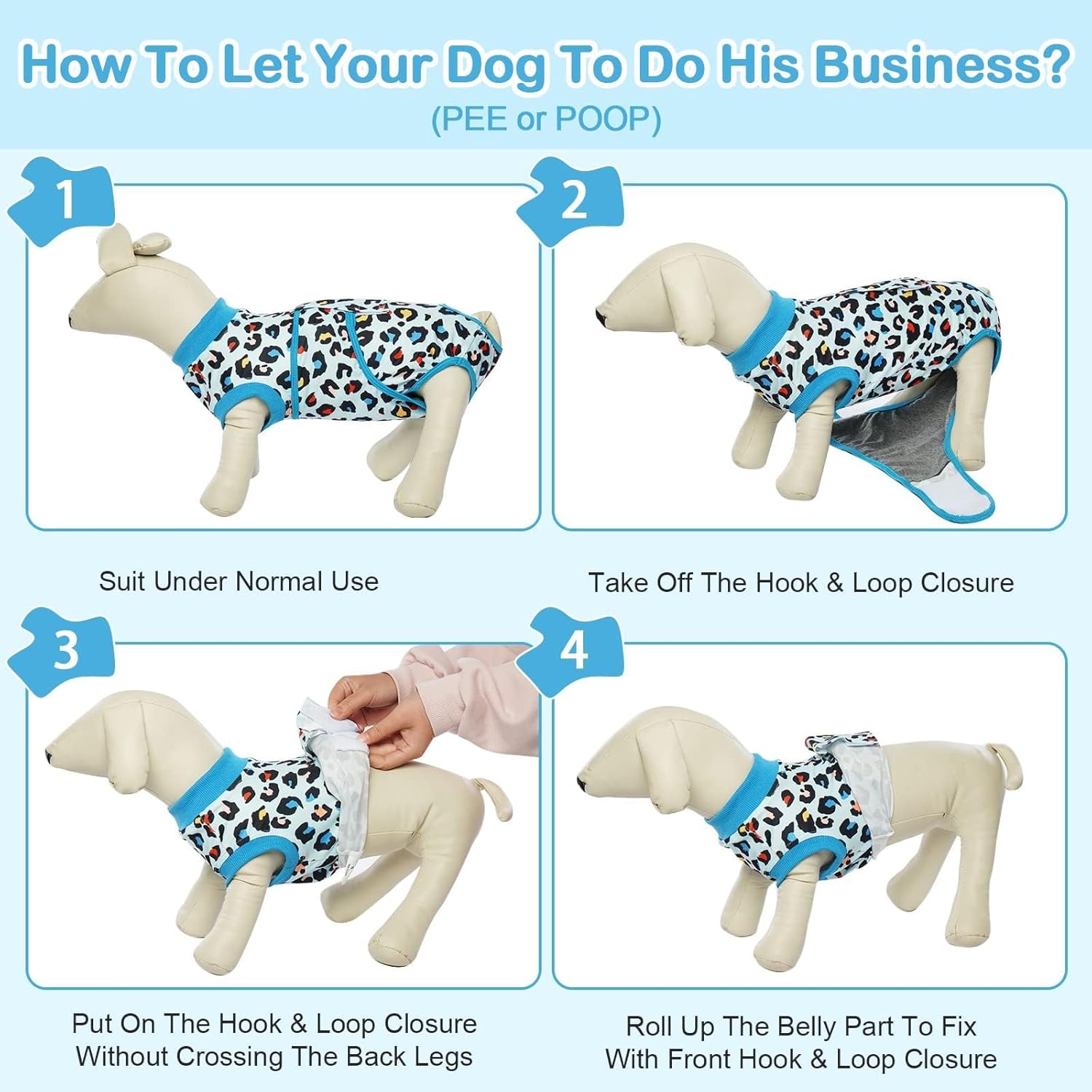 How To Let Your Dog To Do His Business?
(PEE or POOP)

1

Suit Under Normal Use

2

Take Off The Hook & Loop Closure

3

Put On The Hook & Loop Closure Without Crossing The Back Legs

4

Roll Up The Belly Part To Fix With Front Hook & Loop Closure