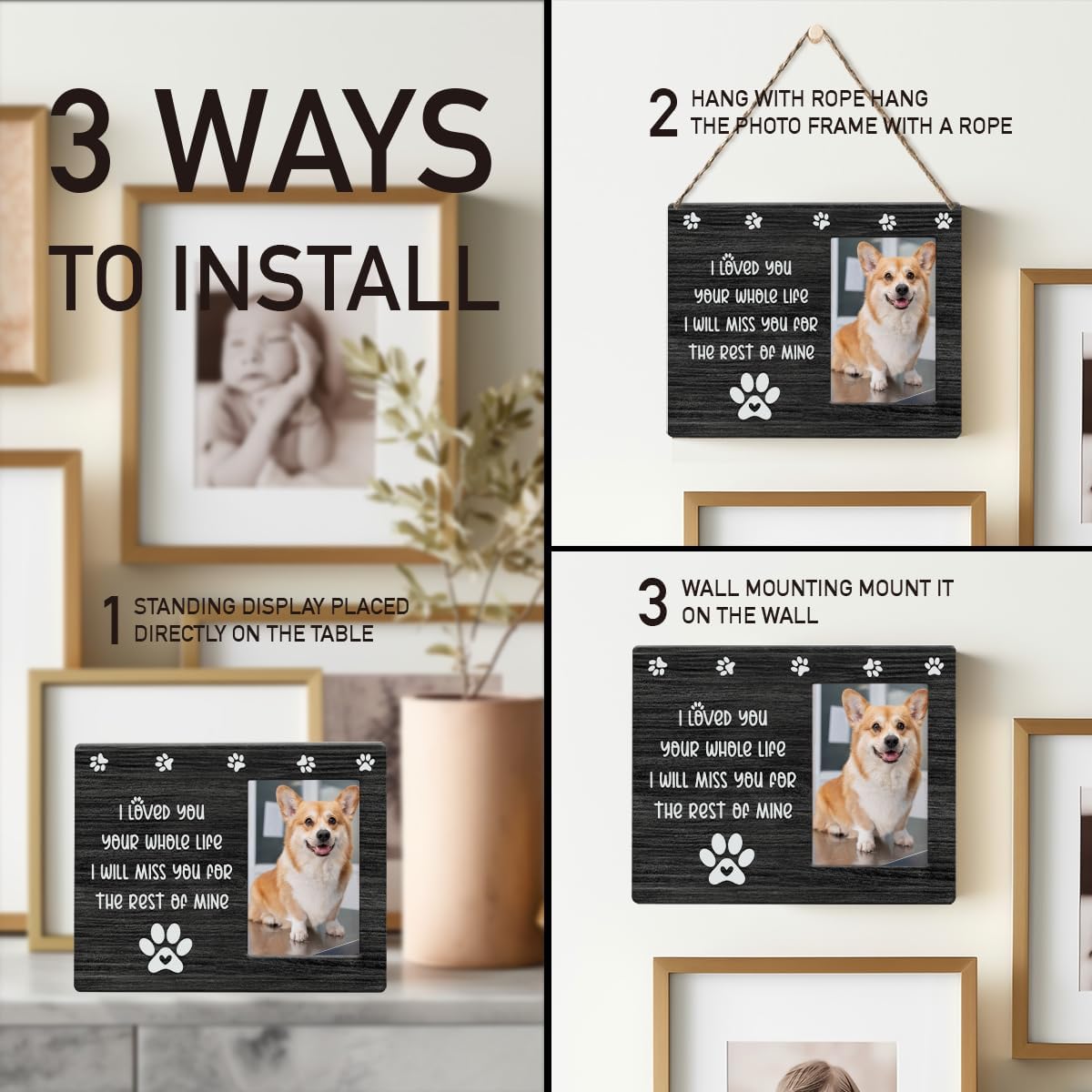 3 WAYS TO INSTALL

1 STANDING DISPLAY PLACED DIRECTLY ON THE TABLE

I LOVED YOU YOUR WHOLE LIFE I WILL MISS YOU FOR THE REST OF MINE

2 HANG WITH ROPE HANG THE PHOTO FRAME WITH A ROPE

I LOVED YOU YOUR WHOLE LIFE I WILL MISS YOU FOR THE REST OF MINE

3 WALL MOUNTING MOUNT IT ON THE WALL

I LOVED YOU YOUR WHOLE LIFE I WILL MISS YOU FOR THE REST OF MINE