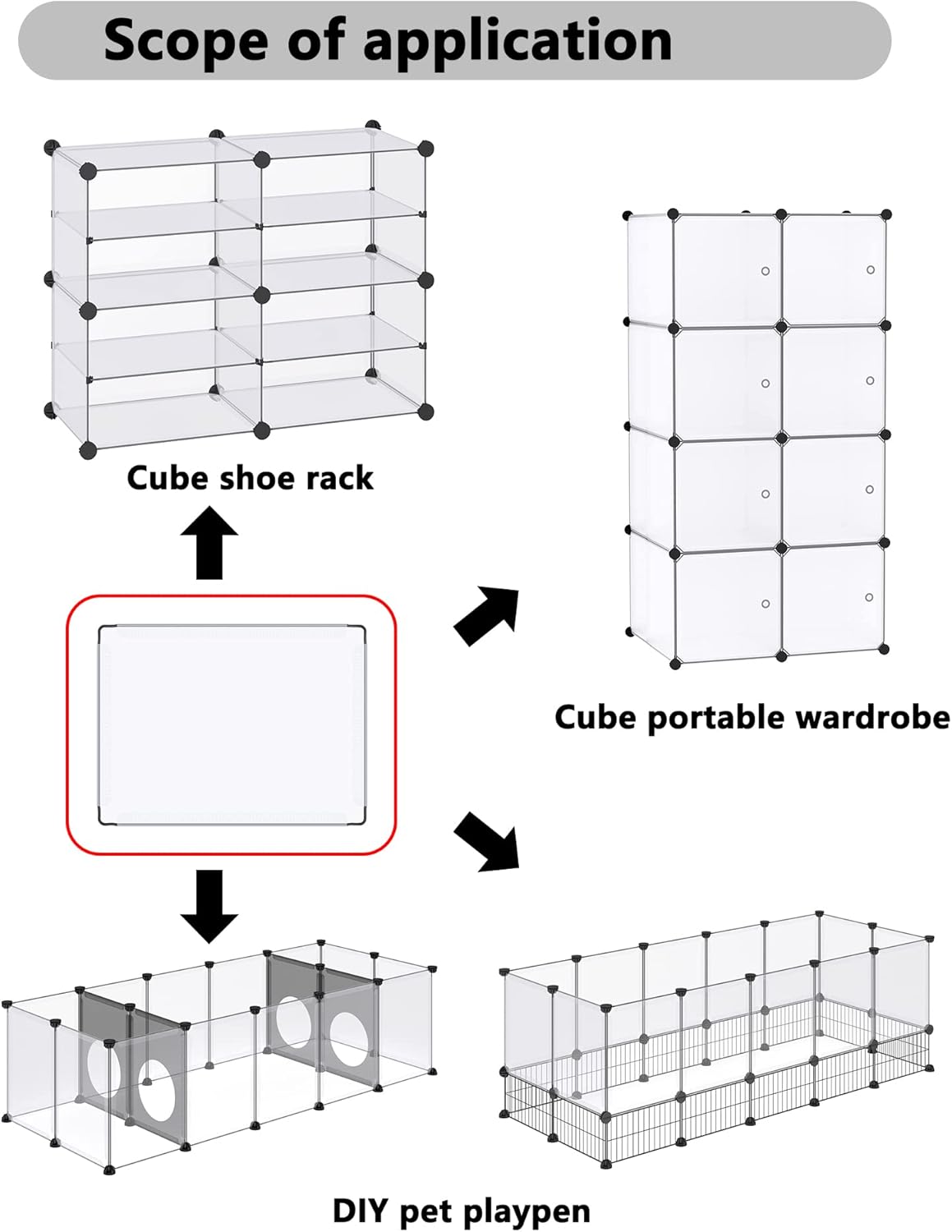 Scope of application

Cube shoe rack

Cube portable wardrobe

DIY pet playpen