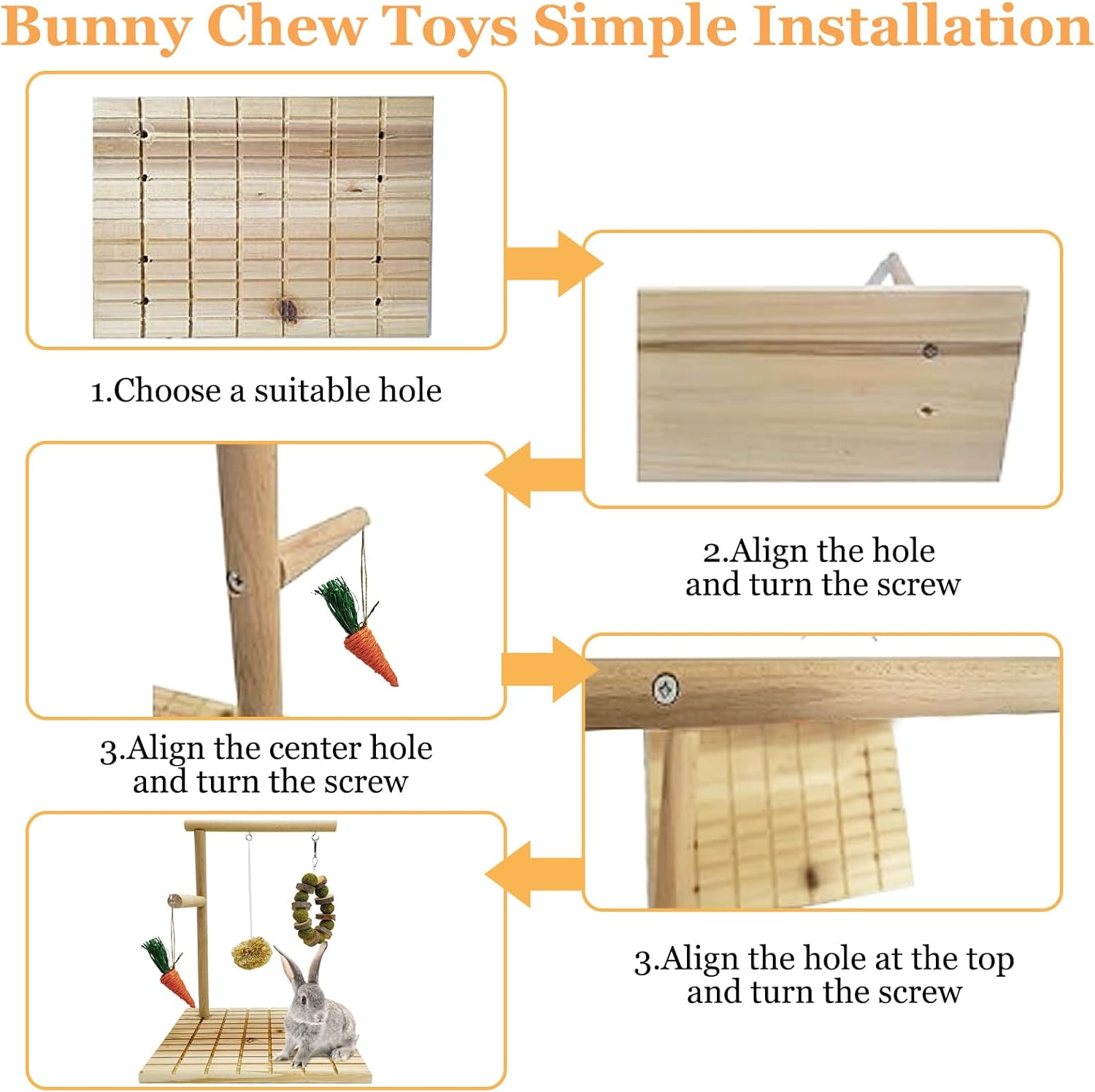 Bunny Chew Toys Simple Installation

1.Choose a suitable hole

2.Align the hole and turn the screw

3.Align the center hole and turn the screw

3.Align the hole at the top and turn the screw