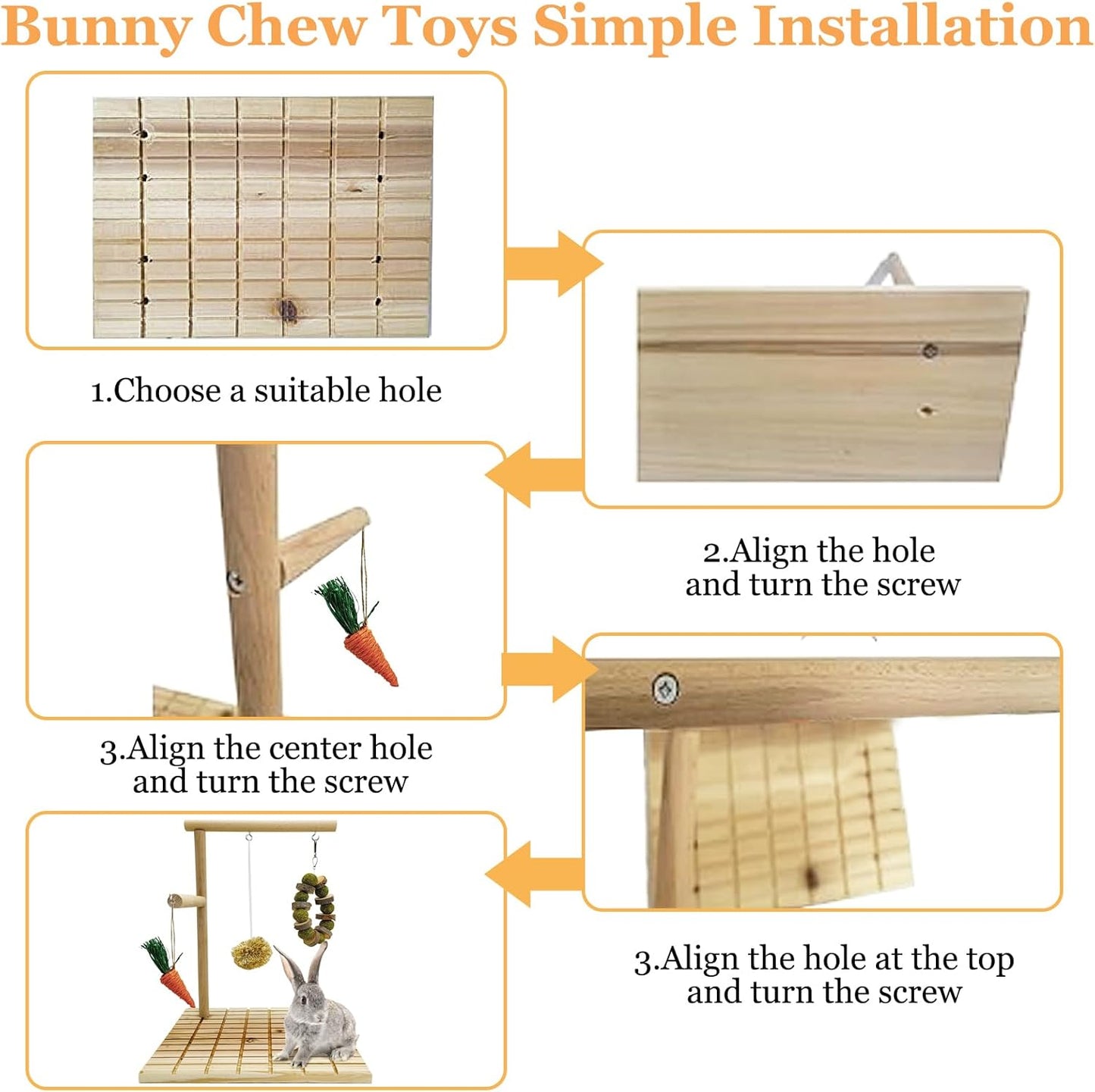 Bunny Chew Toys Simple Installation

1.Choose a suitable hole

2.Align the hole and turn the screw

3.Align the center hole and turn the screw

3.Align the hole at the top and turn the screw