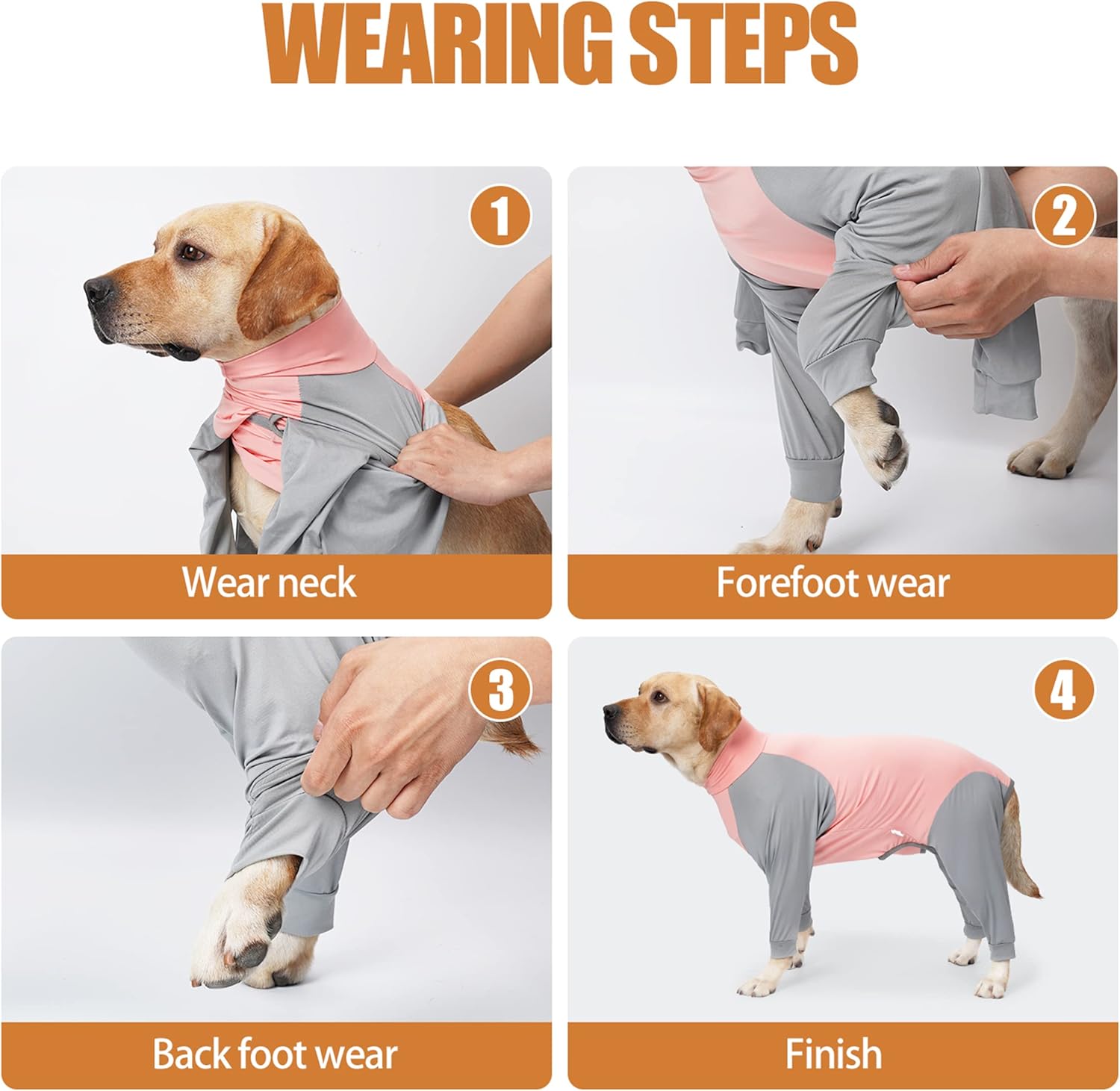 WEARING STEPS

1

Wear neck

2

Forefoot wear

3

Back foot wear

4

Finish