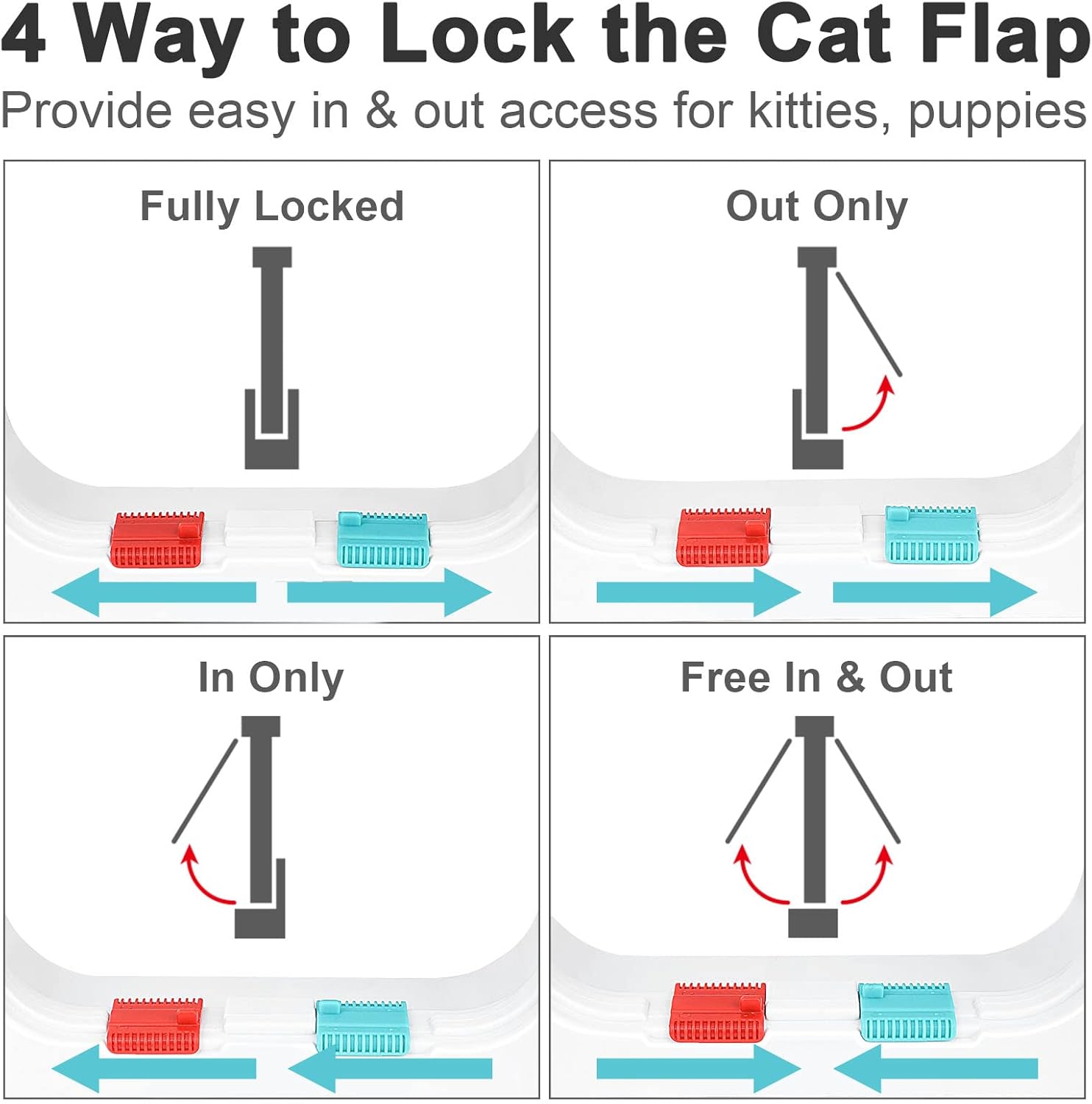 4 Way to Lock the Cat Flap
Provide easy in & out access for kitties, puppies

Fully Locked

Out Only

In Only

Free In & Out