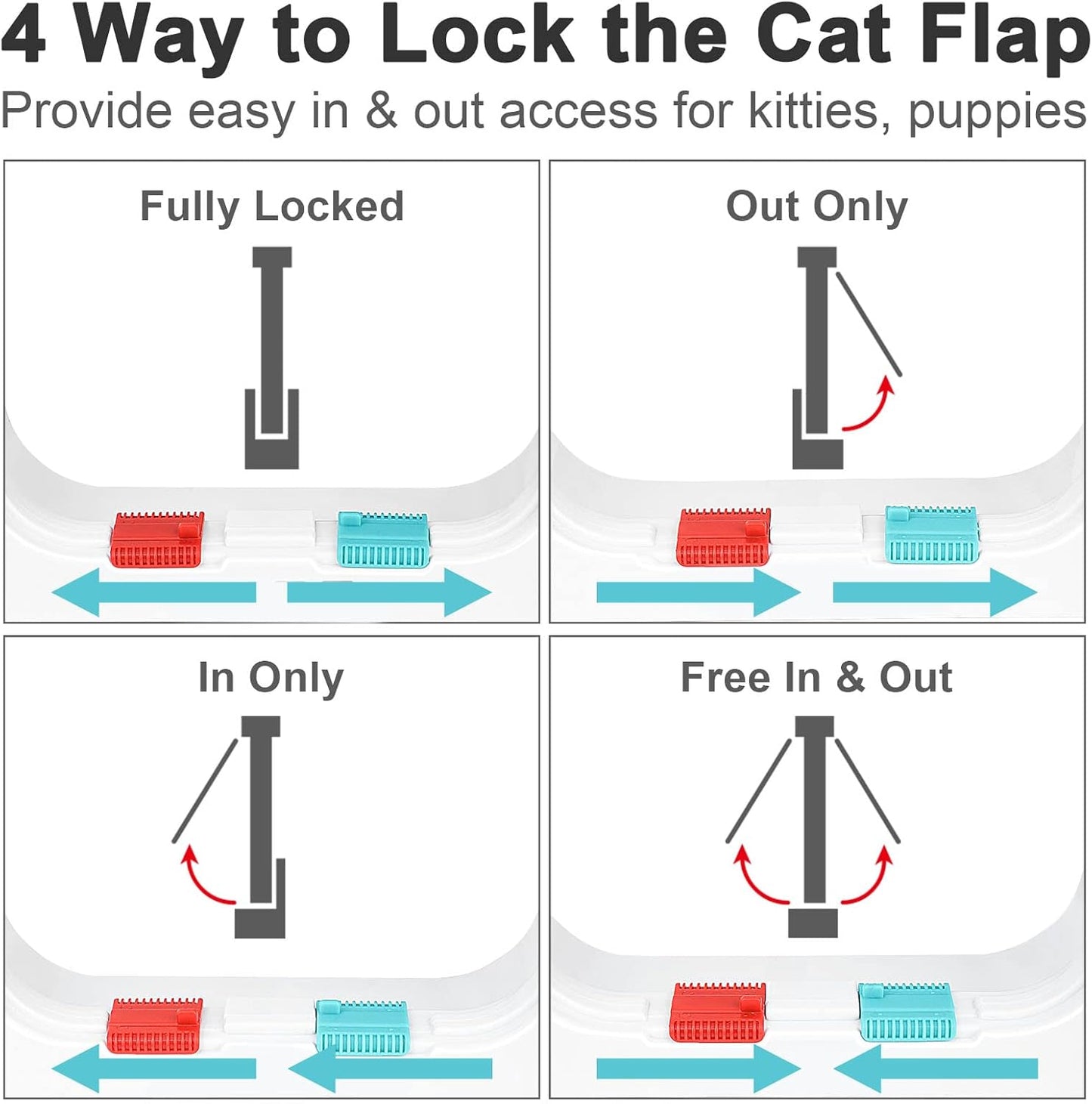 4 Way to Lock the Cat Flap

Provide easy in & out access for kitties, puppies

Fully Locked

Out Only

In Only

Free In & Out