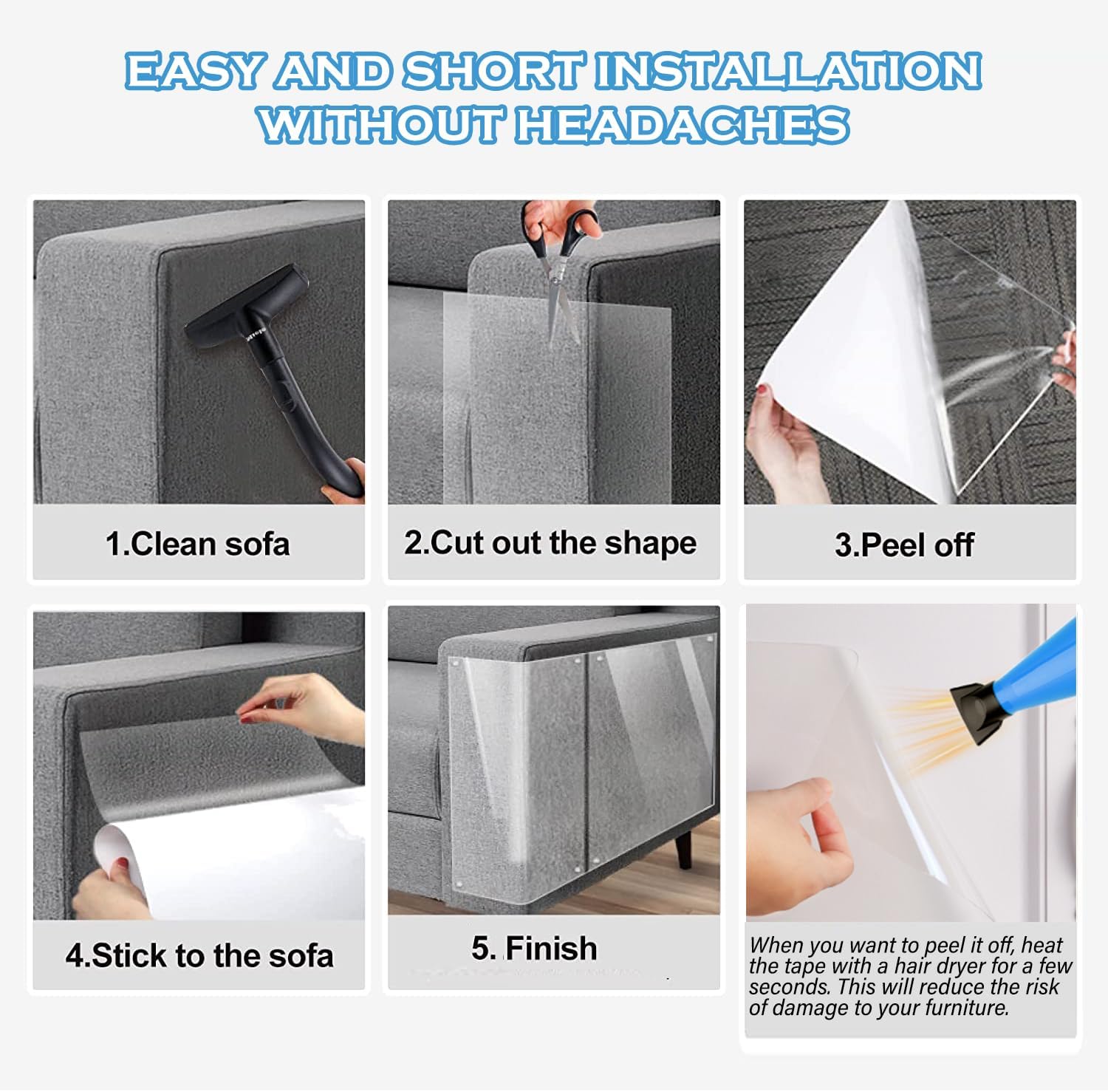 EASY AND SHORT INSTALLATION WITHOUT HEADACHES

1.Clean sofa

2.Cut out the shape

3.Peel off

4.Stick to the sofa

5. Finish

When you want to peel it off, heat the tape with a hair dryer for a few seconds. This will reduce the risk of damage to your furniture.