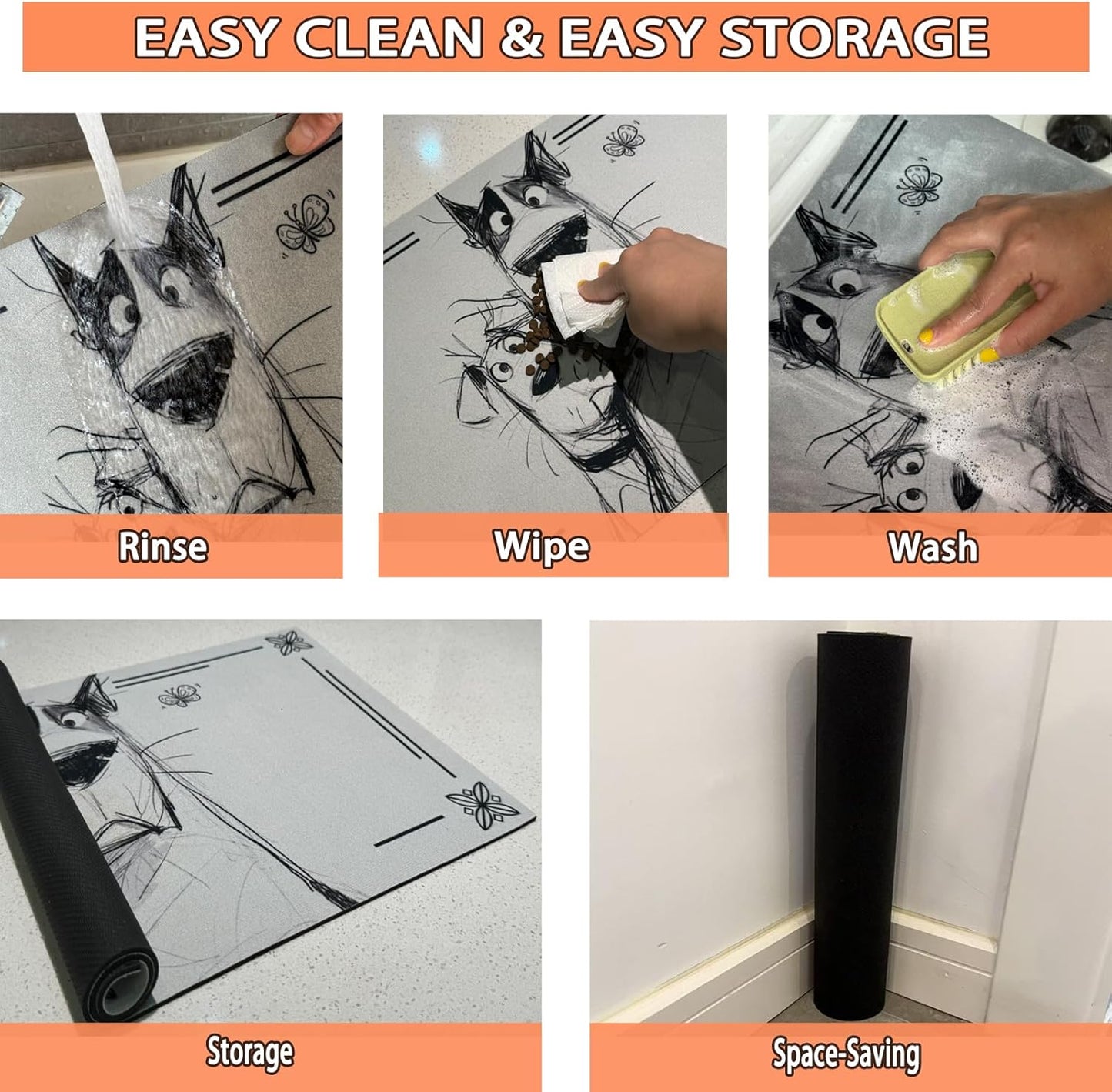 EASY CLEAN & EASY STORAGE

Rinse

Wipe

Wash

Storage

Space-Saving