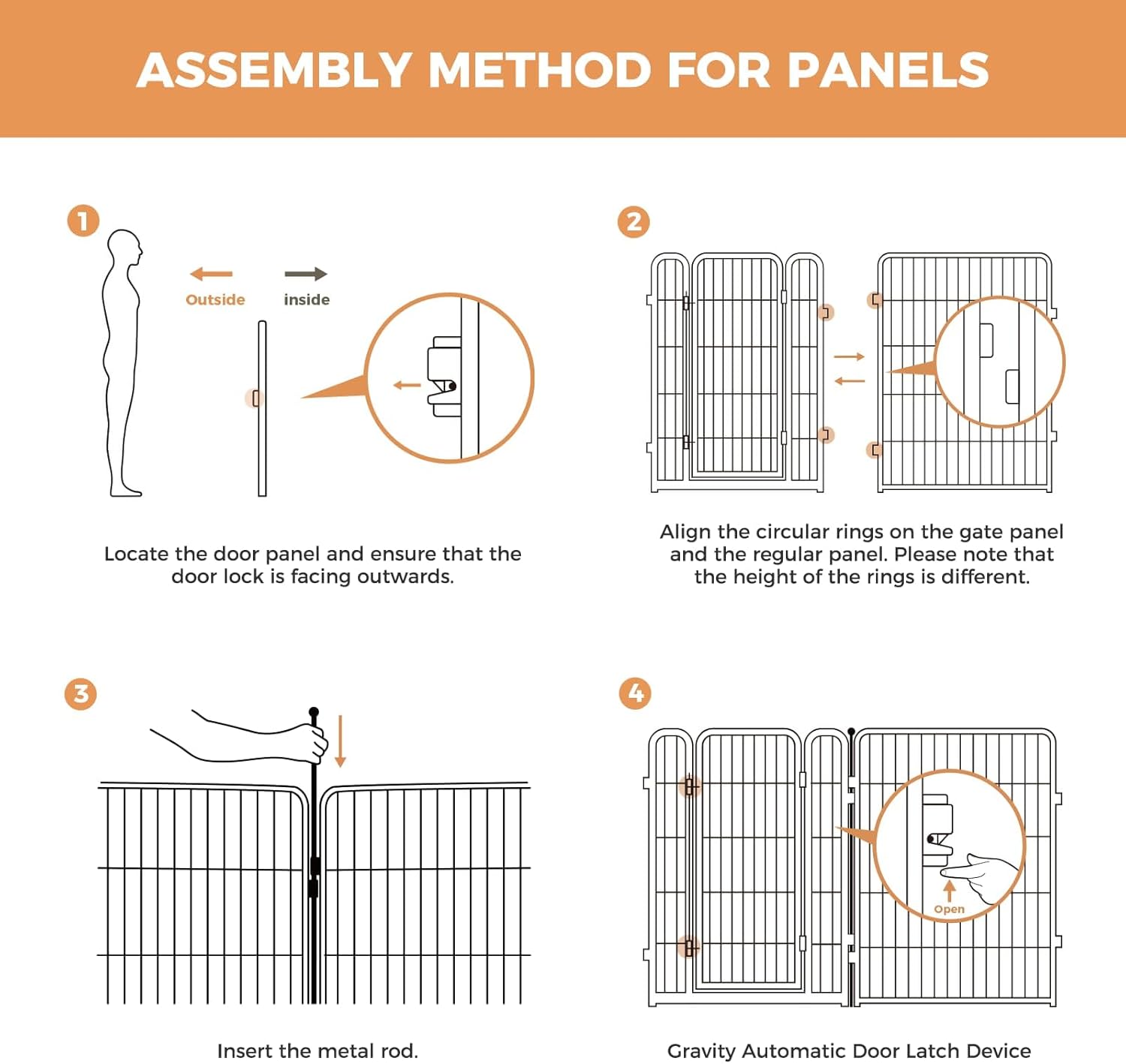 ASSEMBLY METHOD FOR PANELS

1

Outside

inside

Locate the door panel and ensure that the door lock is facing outwards.

2

Align the circular rings on the gate panel and the regular panel. Please note that the height of the rings is different.

3

Insert the metal rod.

4

Open

Gravity Automatic Door Latch Device