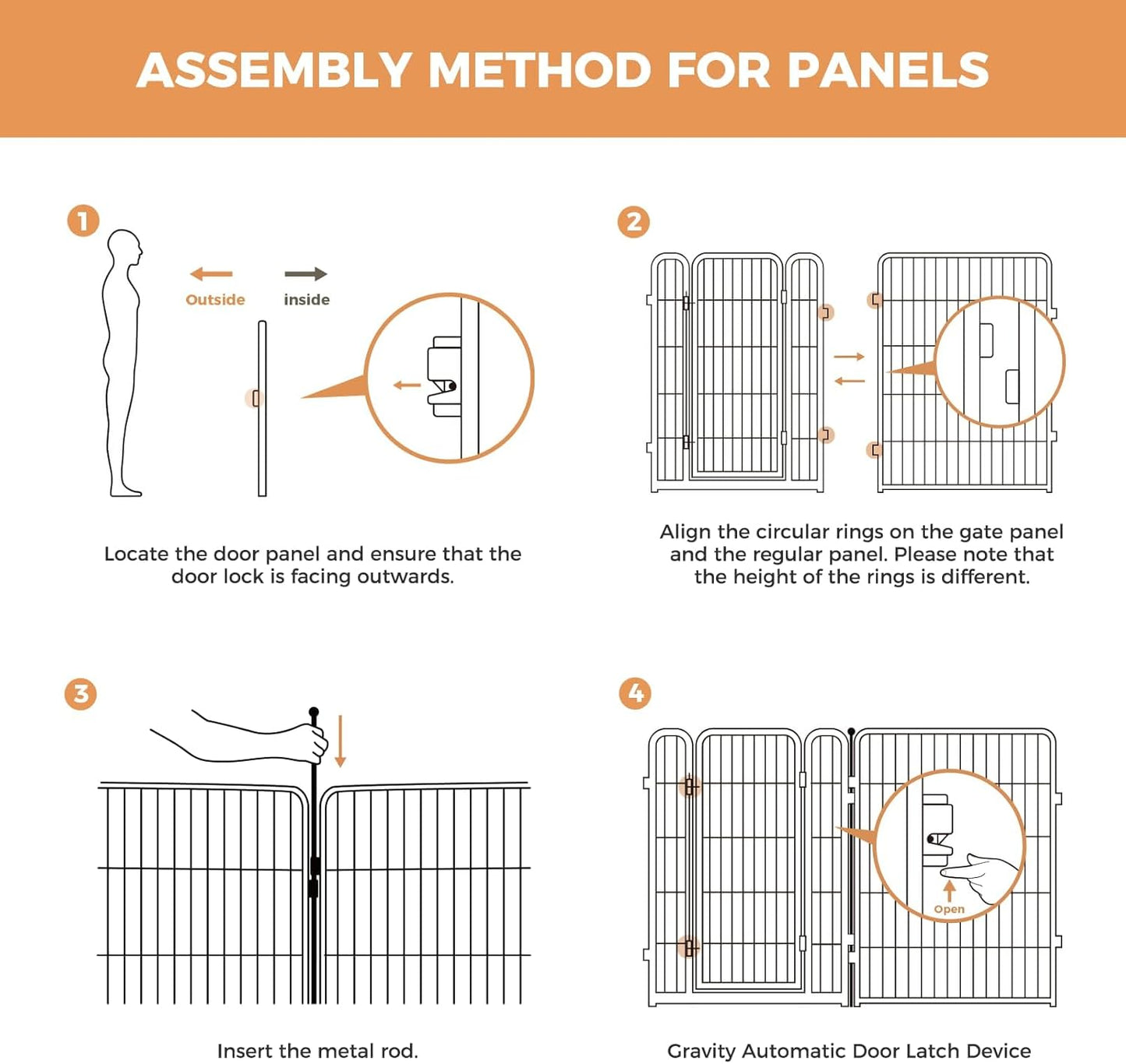 ASSEMBLY METHOD FOR PANELS

1

Outside

inside

Locate the door panel and ensure that the door lock is facing outwards.

2

Align the circular rings on the gate panel and the regular panel. Please note that the height of the rings is different.

3

Insert the metal rod.

4

Open

Gravity Automatic Door Latch Device