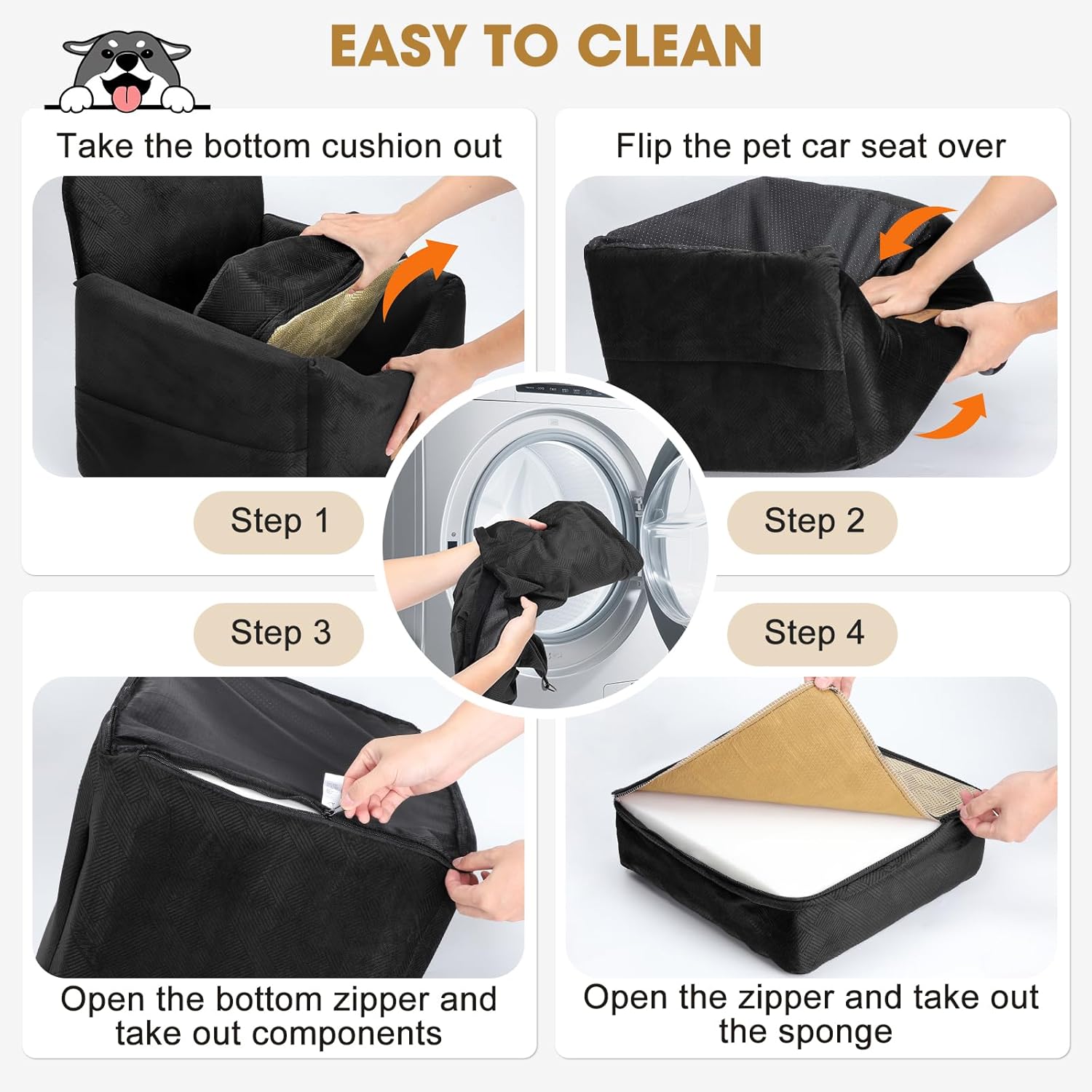 EASY TO CLEAN

Take the bottom cushion out

Step 1

Flip the pet car seat over

Step 2

Step 3

Open the bottom zipper and take out components

Step 4

Open the zipper and take out the sponge